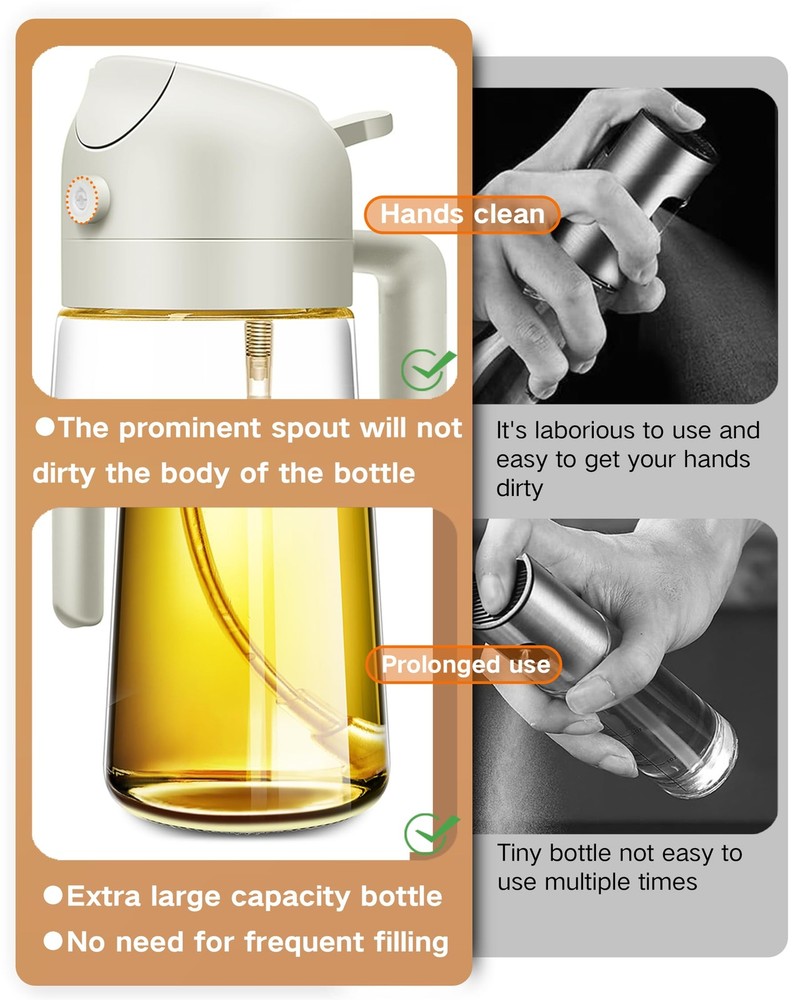 Hands clean

●The prominent spout will not dirty the body of the bottle

It's laborious to use and easy to get your hands dirty

Prolonged use

●Extra large capacity bottle
●No need for frequent filling

Tiny bottle not easy to use multiple times