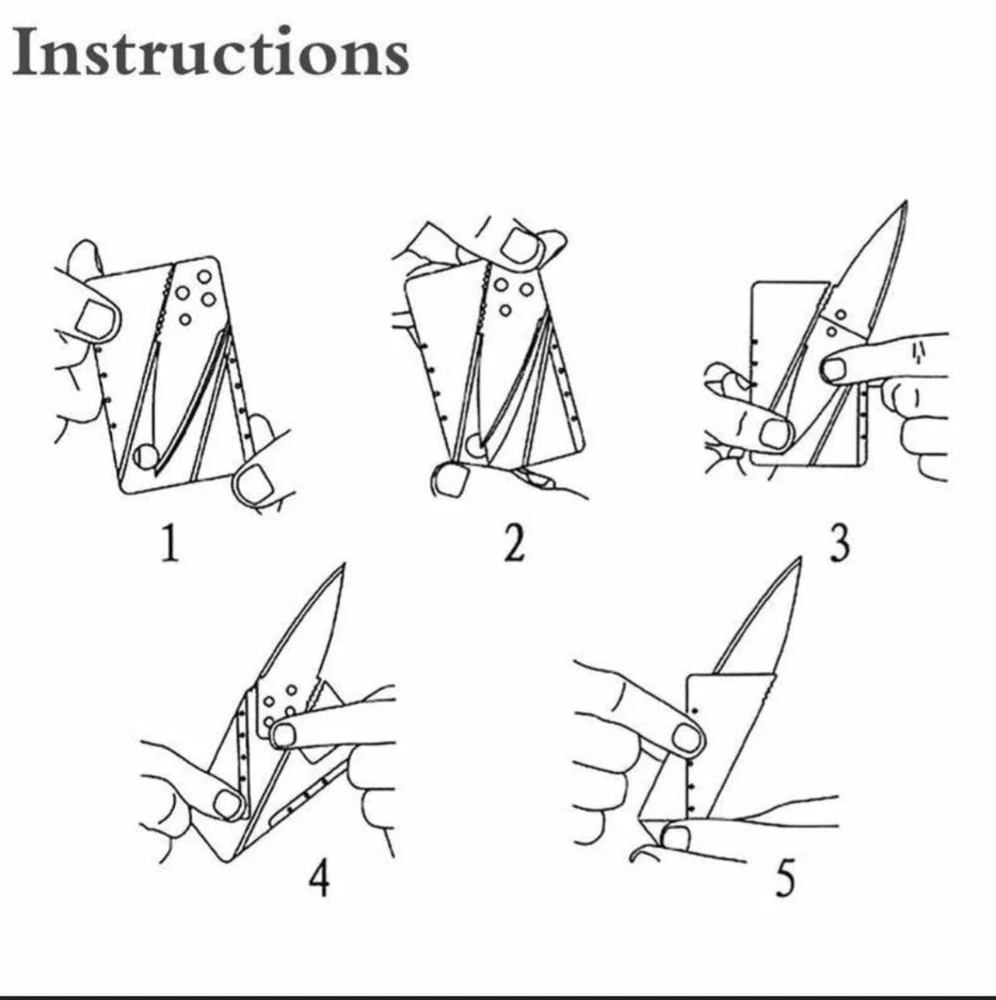 Instructions

1

2

3

4

5