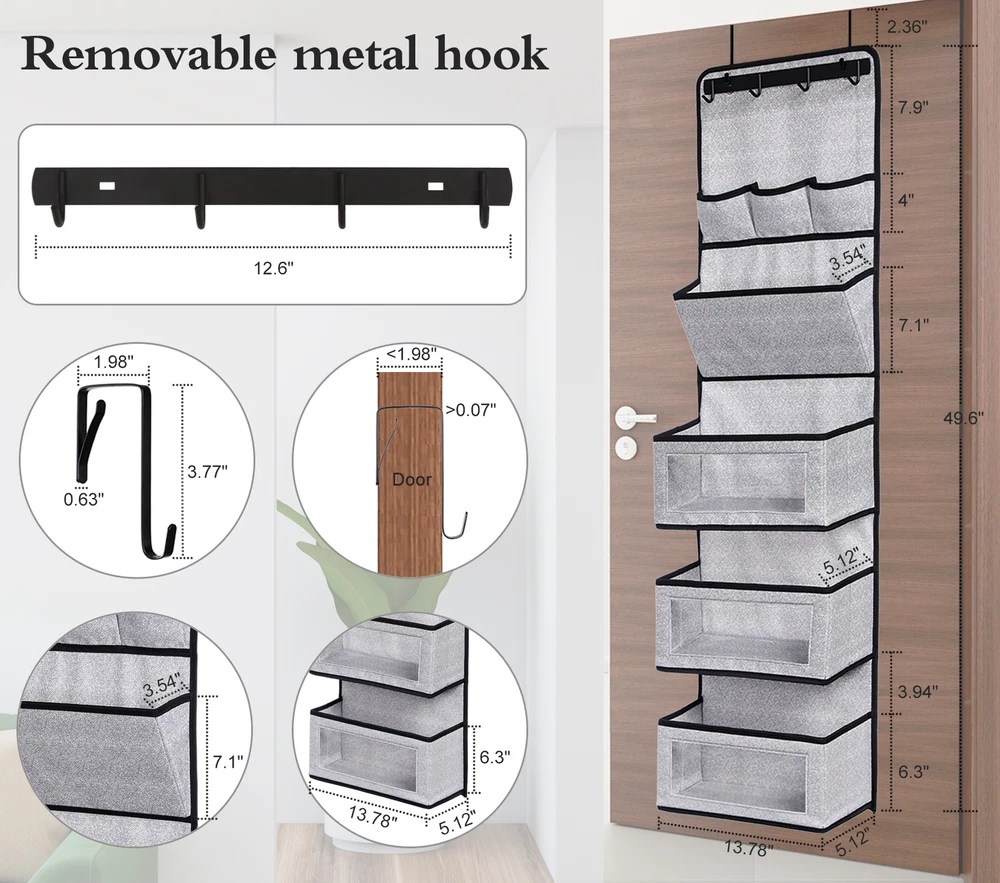 Removable metal hook

12.6"

1.98"

3.77"

0.63"

<1.98"

>0.07"

Door

3.54"

7.1"

6.3"

13.78"

5.12"

2.36"

7.9"

4"

3.54"

7.1"

49.6"

5.12"

3.94"

6.3"

13.78"

5.12"