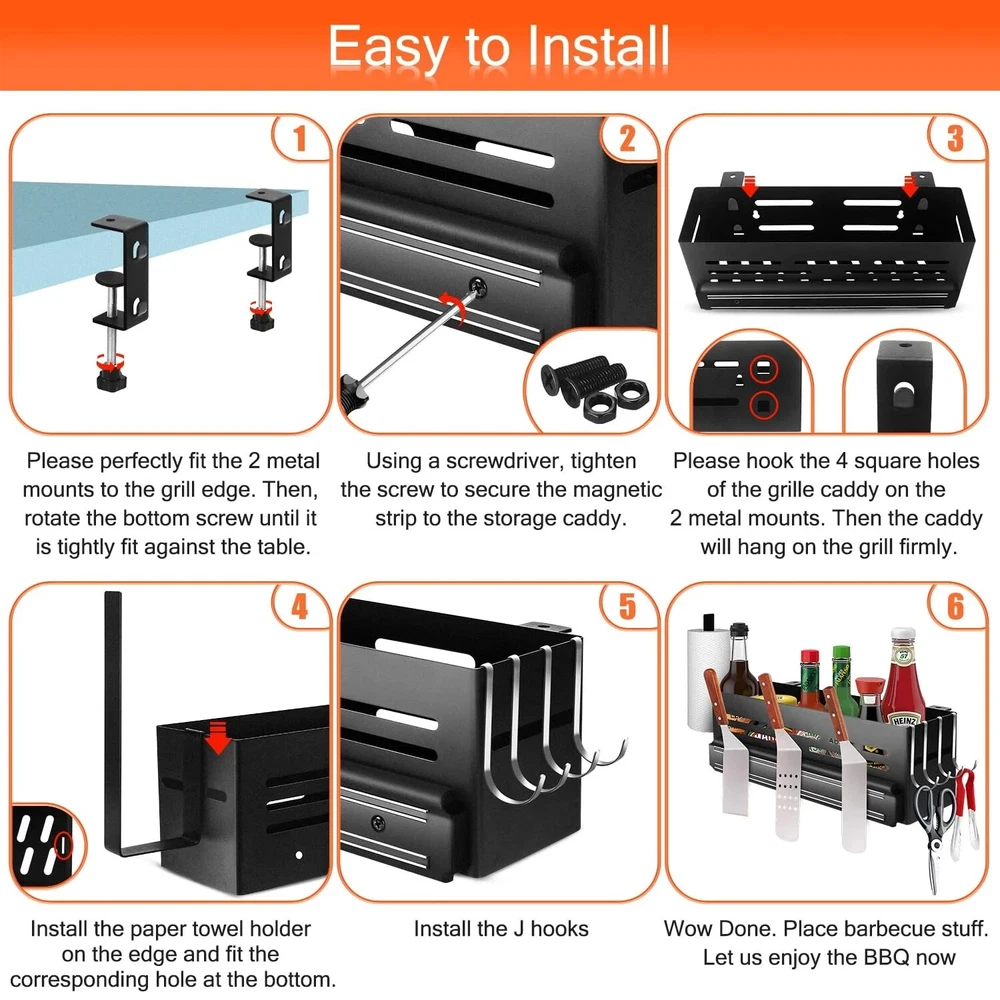 Easy to Install

1

Please perfectly fit the 2 metal mounts to the grill edge. Then, rotate the bottom screw until it is tightly fit against the table.

2

Using a screwdriver, tighten the screw to secure the magnetic strip to the storage caddy.

3

Please hook the 4 square holes of the grille caddy on the 2 metal mounts. Then the caddy will hang on the grill firmly.

4

Install the paper towel holder on the edge and fit the corresponding hole at the bottom.

5

Install the J hooks

6

HEINZ

Wow Done. Place barbecue stuff. Let us enjoy the BBQ now