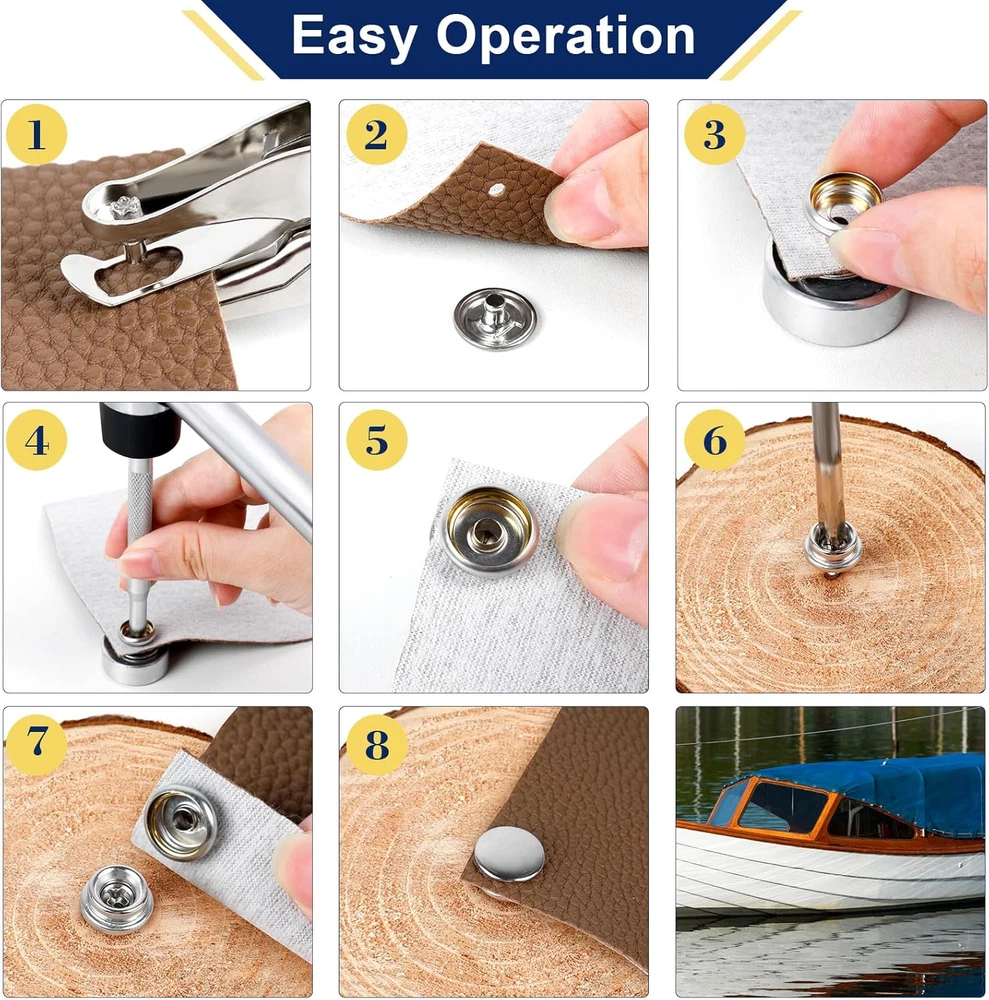 Easy Operation

1

2

3

4

5

6

7

8