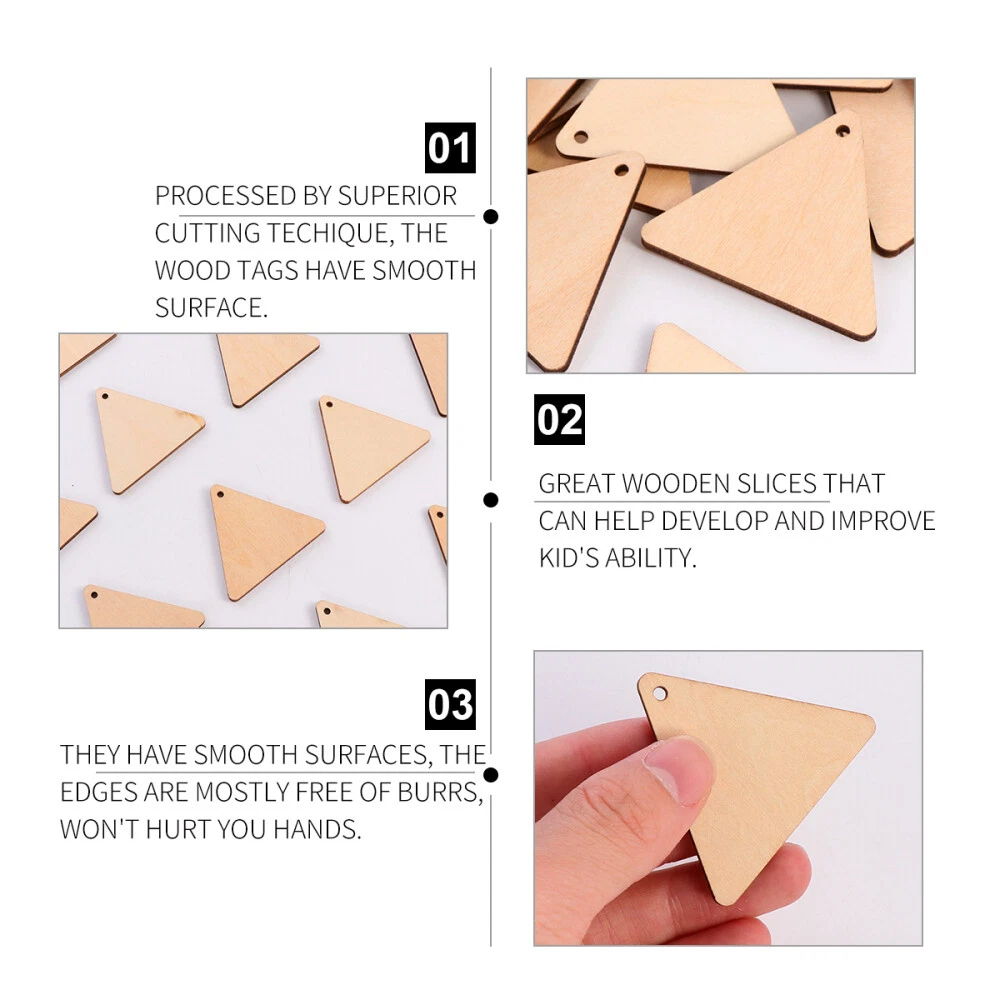 01

PROCESSED BY SUPERIOR CUTTING TECHIQUE, THE WOOD TAGS HAVE SMOOTH SURFACE.

02

GREAT WOODEN SLICES THAT CAN HELP DEVELOP AND IMPROVE KID'S ABILITY.

03

THEY HAVE SMOOTH SURFACES, THE EDGES ARE MOSTLY FREE OF BURRS, WON'T HURT YOU HANDS.