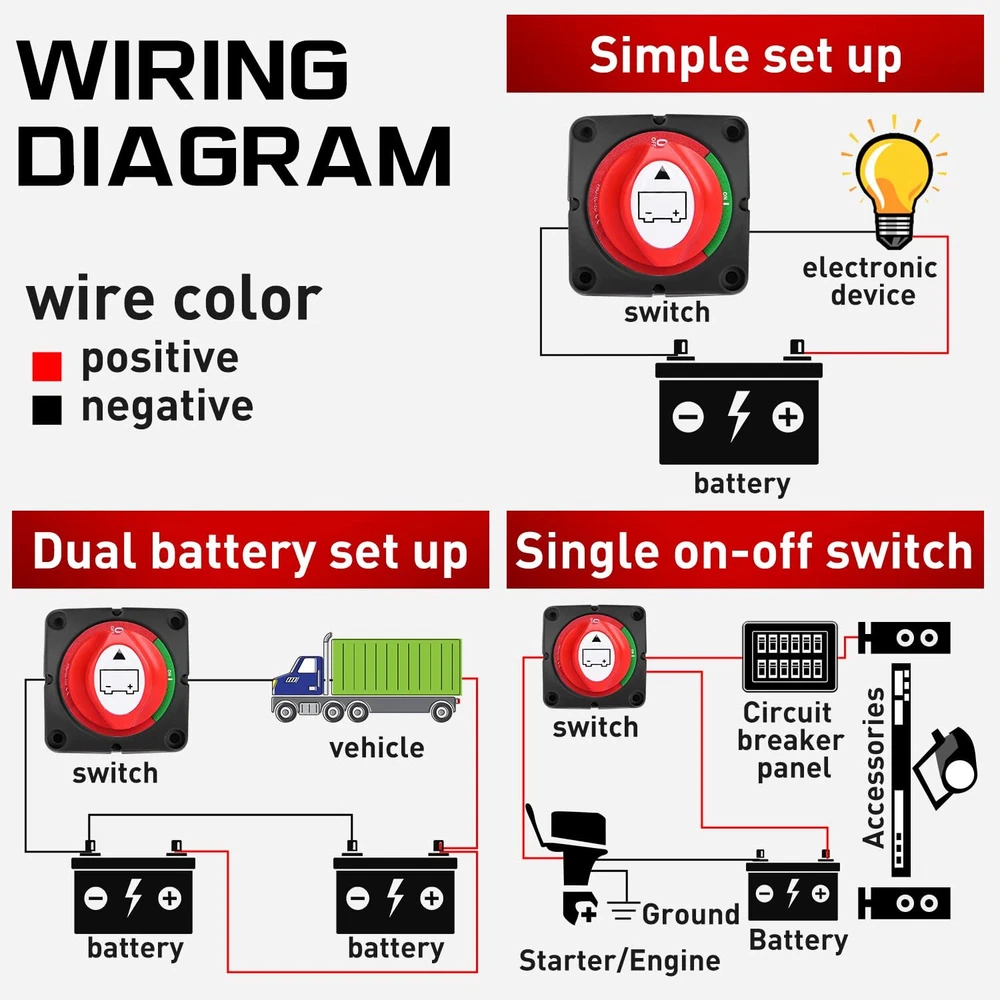 WIRING DIAGRAM

wire color
positive
negative

Simple set up

switch

electronic device

battery

Dual battery set up

switch

vehicle

battery

battery

Single on-off switch

switch

Circuit breaker panel

Accessories

Ground

Starter/Engine

Battery