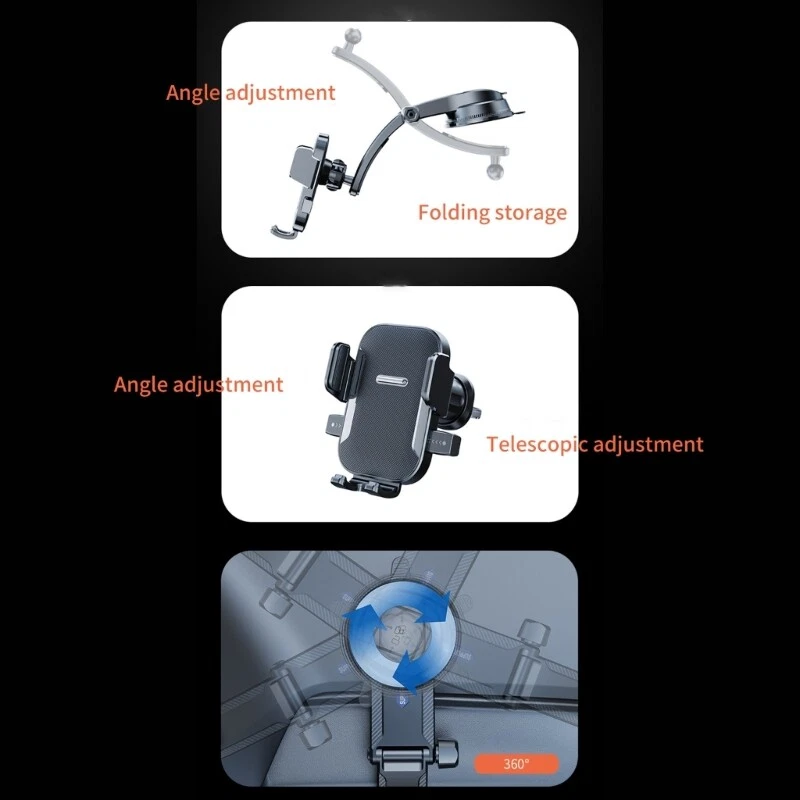 Angle adjustment

Folding storage

Angle adjustment

Telescopic adjustment

360°