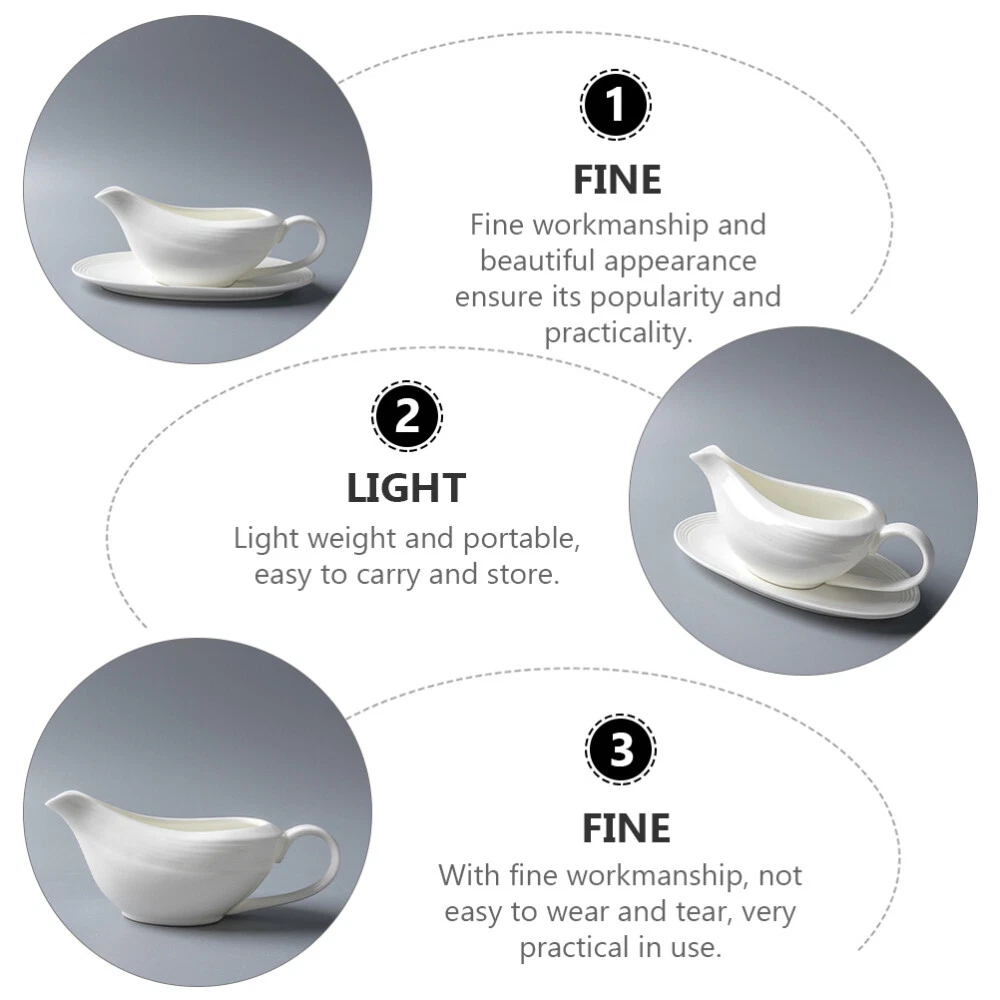 1

FINE

Fine workmanship and beautiful appearance ensure its popularity and practicality.

2

LIGHT

Light weight and portable, easy to carry and store.

3

FINE

With fine workmanship, not easy to wear and tear, very practical in use.