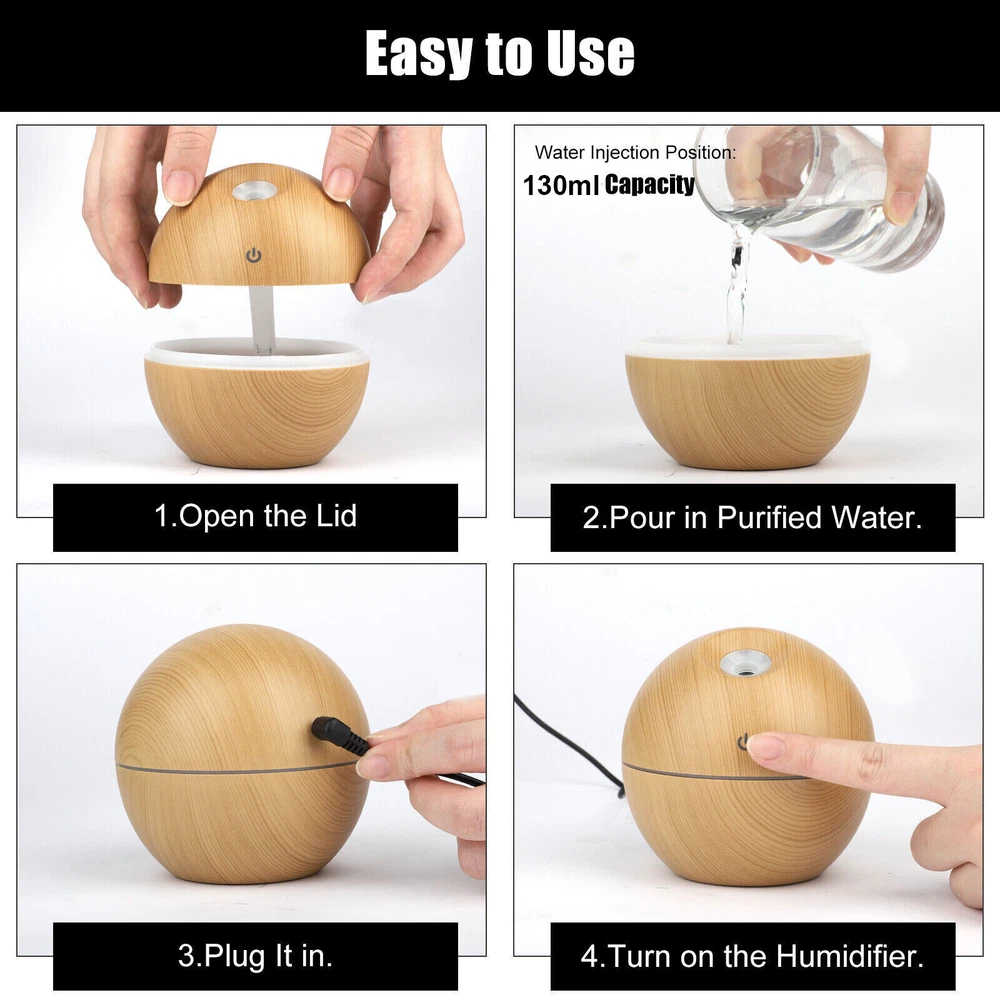 Easy to Use

1.Open the Lid

Water Injection Position:
130ml Capacity

2.Pour in Purified Water.

3.Plug It in.

4.Turn on the Humidifier.