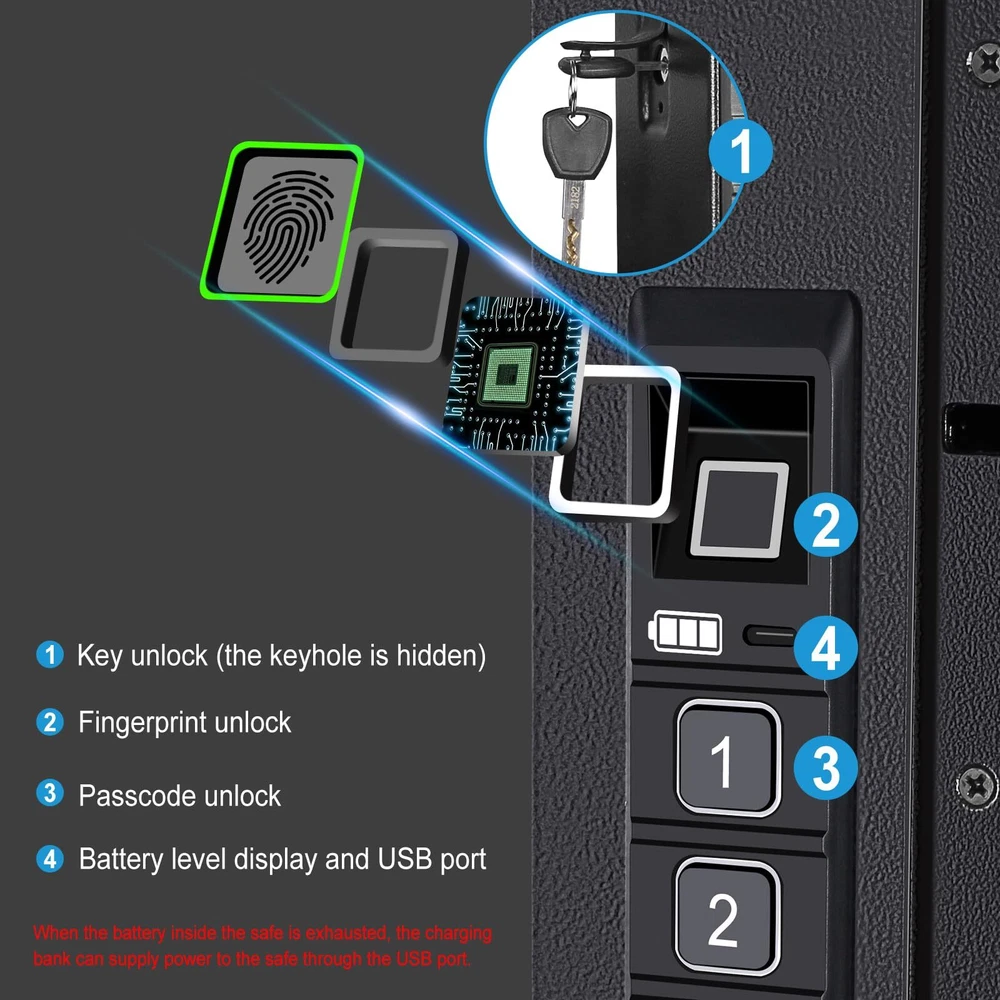 1

2

4

1

3

2

1 Key unlock (the keyhole is hidden)

2 Fingerprint unlock

3 Passcode unlock

4 Battery level display and USB port

When the battery inside the safe is exhausted, the charging bank can supply power to the safe through the USB port.