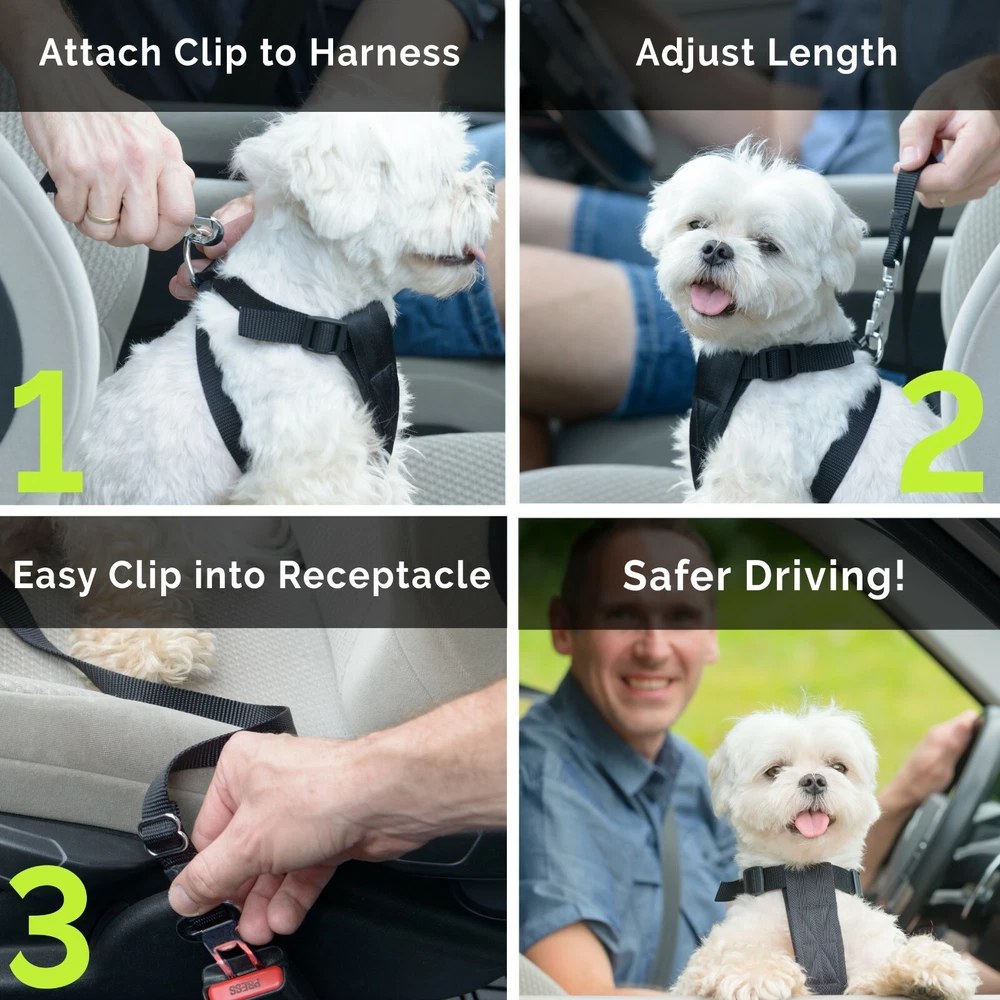 Attach Clip to Harness

1

Adjust Length

2

Easy Clip into Receptacle

3

PRESS

Safer Driving!