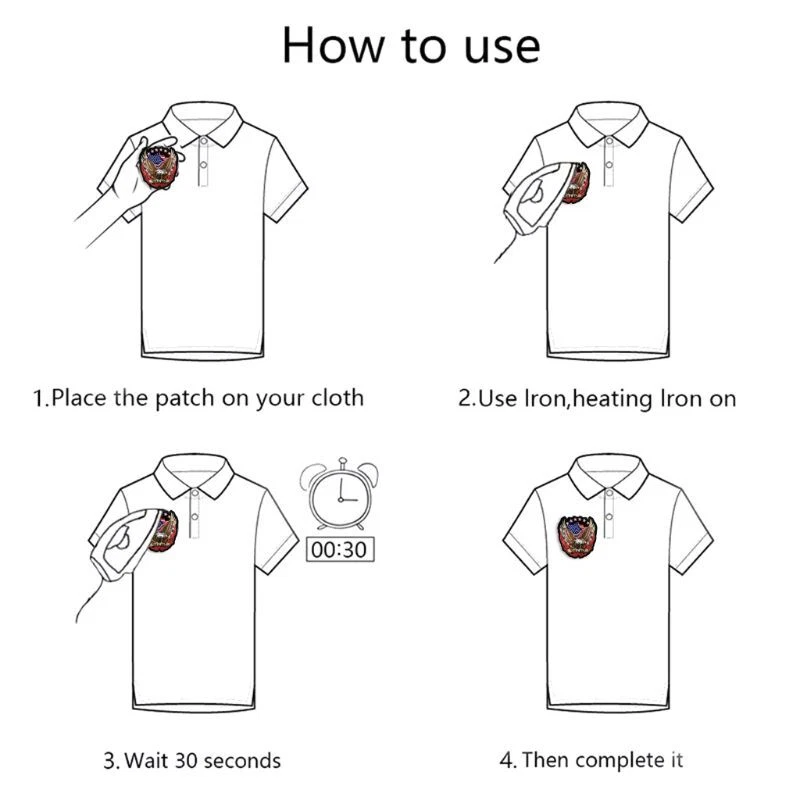 How to use

1.Place the patch on your cloth

2.Use Iron,heating Iron on

00:30

3. Wait 30 seconds

4. Then complete it