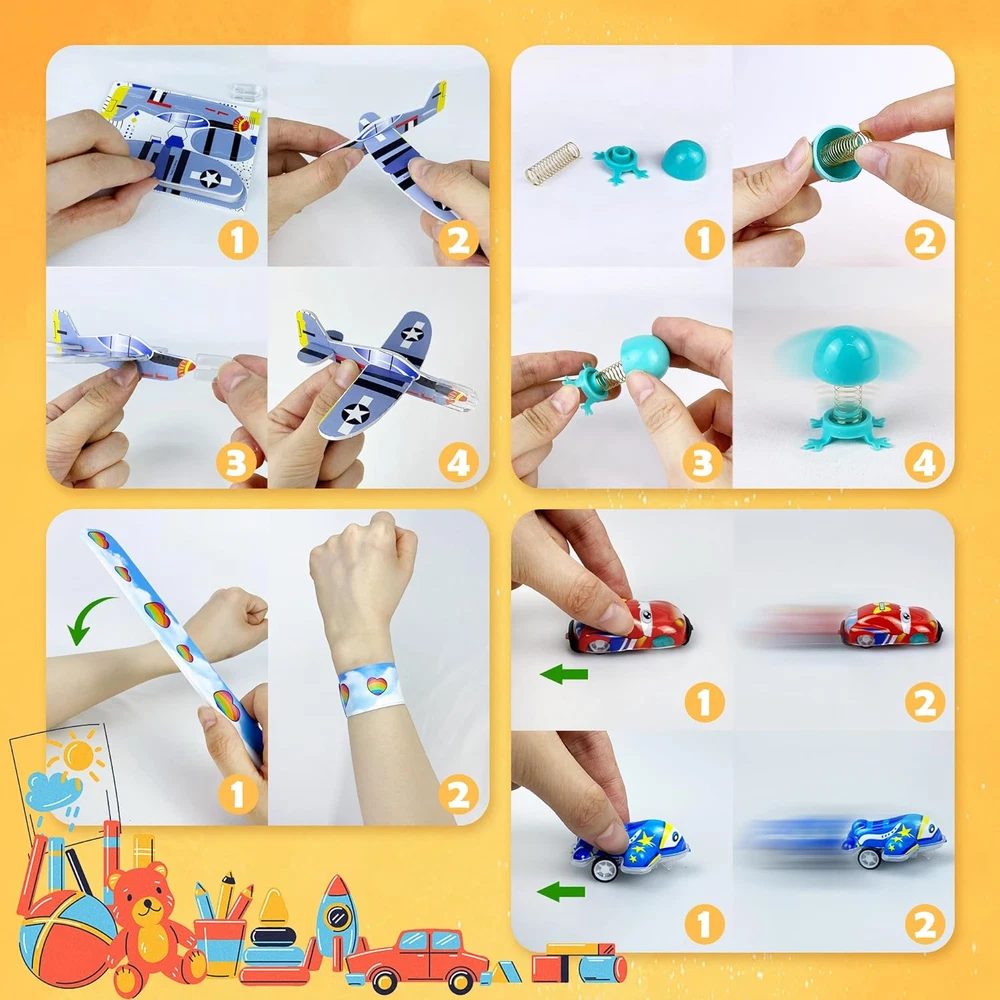 1
2
3
4
1
2
3
4
1
2
1
2
1
2