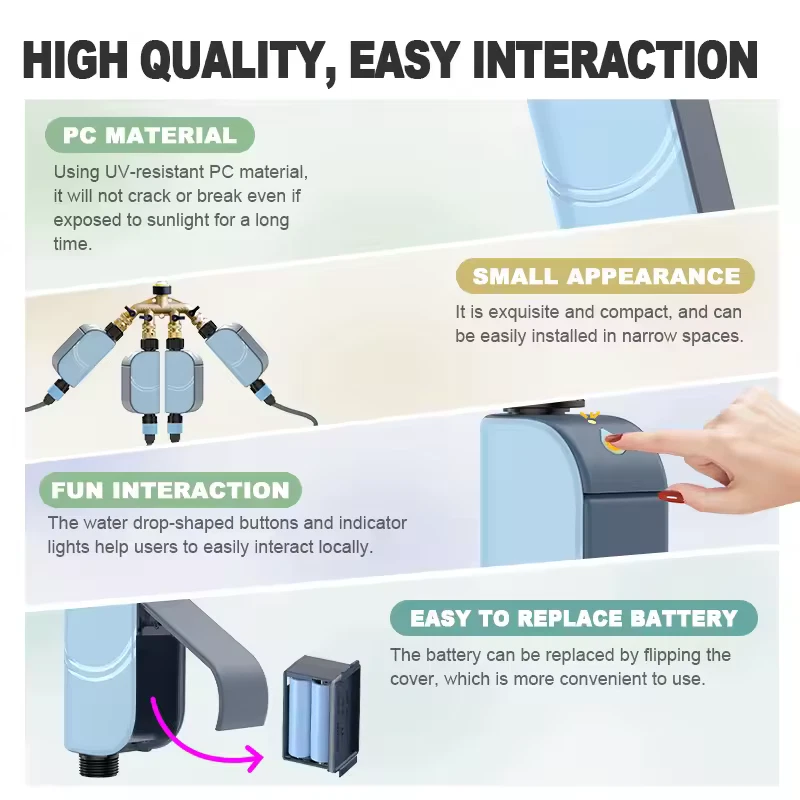 HIGH QUALITY, EASY INTERACTION

PC MATERIAL

Using UV-resistant PC material, it will not crack or break even if exposed to sunlight for a long time.

SMALL APPEARANCE

It is exquisite and compact, and can be easily installed in narrow spaces.

FUN INTERACTION

The water drop-shaped buttons and indicator lights help users to easily interact locally.

EASY TO REPLACE BATTERY

The battery can be replaced by flipping the cover, which is more convenient to use.