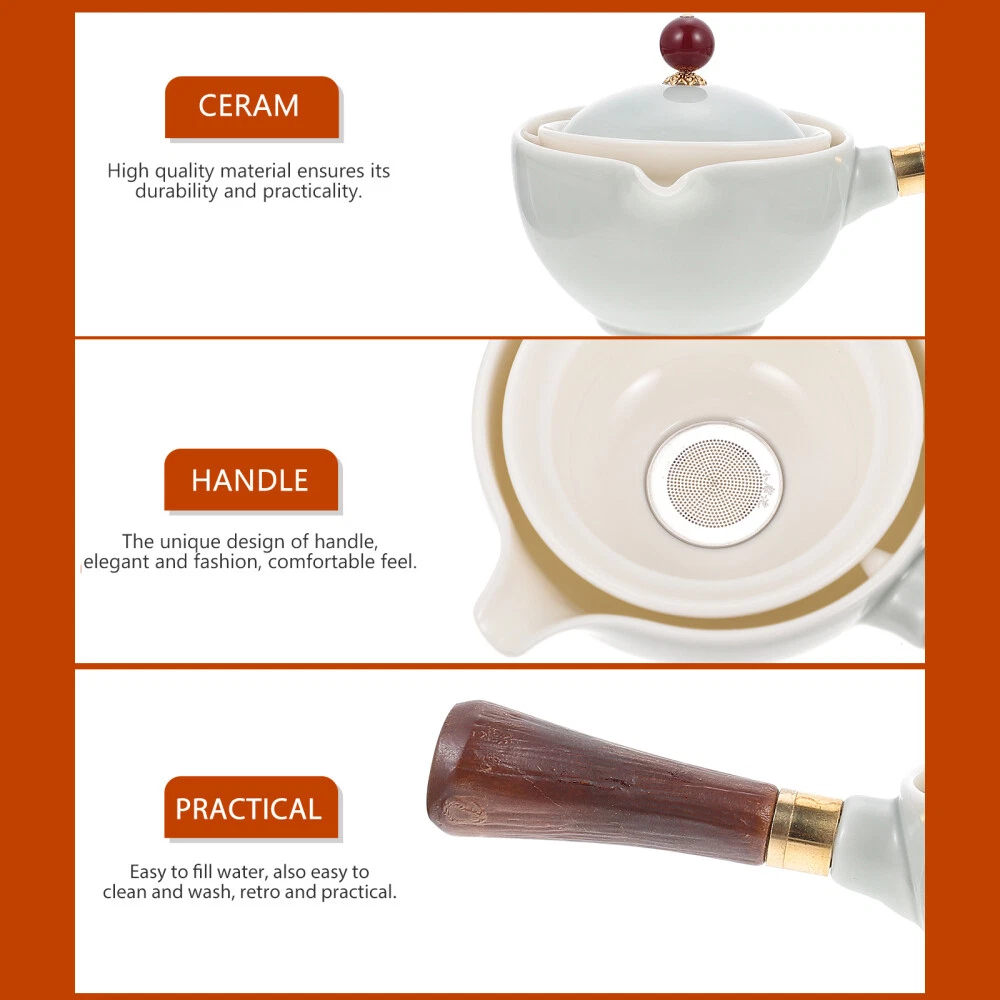 CERAM

High quality material ensures its durability and practicality.

HANDLE

The unique design of handle, elegant and fashion, comfortable feel.

PRACTICAL

Easy to fill water, also easy to clean and wash, retro and practical.