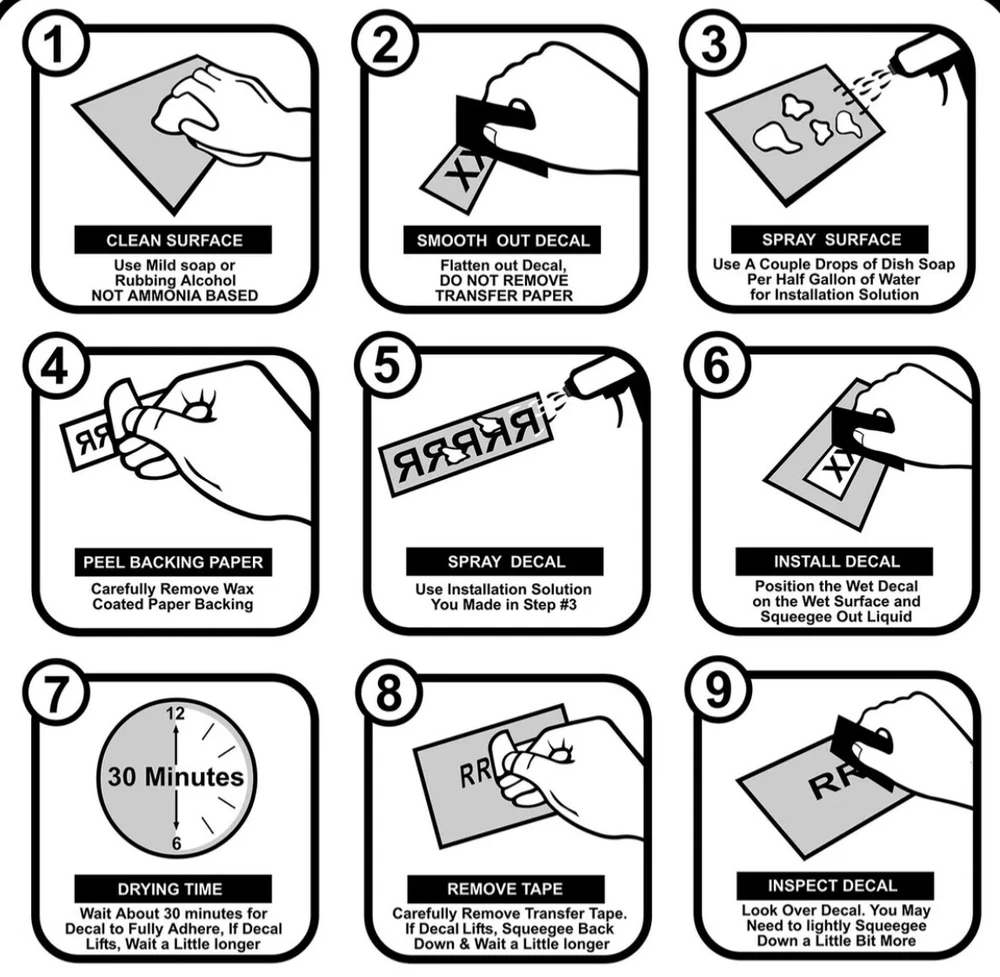 1
CLEAN SURFACE
Use Mild soap or Rubbing Alcohol NOT AMMONIA BASED

2
XX
SMOOTH OUT DECAL
Flatten out Decal, DO NOT REMOVE TRANSFER PAPER

3
SPRAY SURFACE
Use A Couple Drops of Dish Soap Per Half Gallon of Water for Installation Solution

4
RR
PEEL BACKING PAPER
Carefully Remove Wax Coated Paper Backing

5
RRRRR
SPRAY DECAL
Use Installation Solution You Made in Step #3

6
XX
INSTALL DECAL
Position the Wet Decal on the Wet Surface and Squeegee Out Liquid

7
12
30 Minutes
6
DRYING TIME
Wait About 30 minutes for Decal to Fully Adhere, If Decal Lifts, Wait a Little longer

8
RR
REMOVE TAPE
Carefully Remove Transfer Tape. If Decal Lifts, Squeegee Back Down & Wait a Little longer

9
RR
INSPECT DECAL
Look Over Decal. You May Need to lightly Squeegee Down a Little Bit More