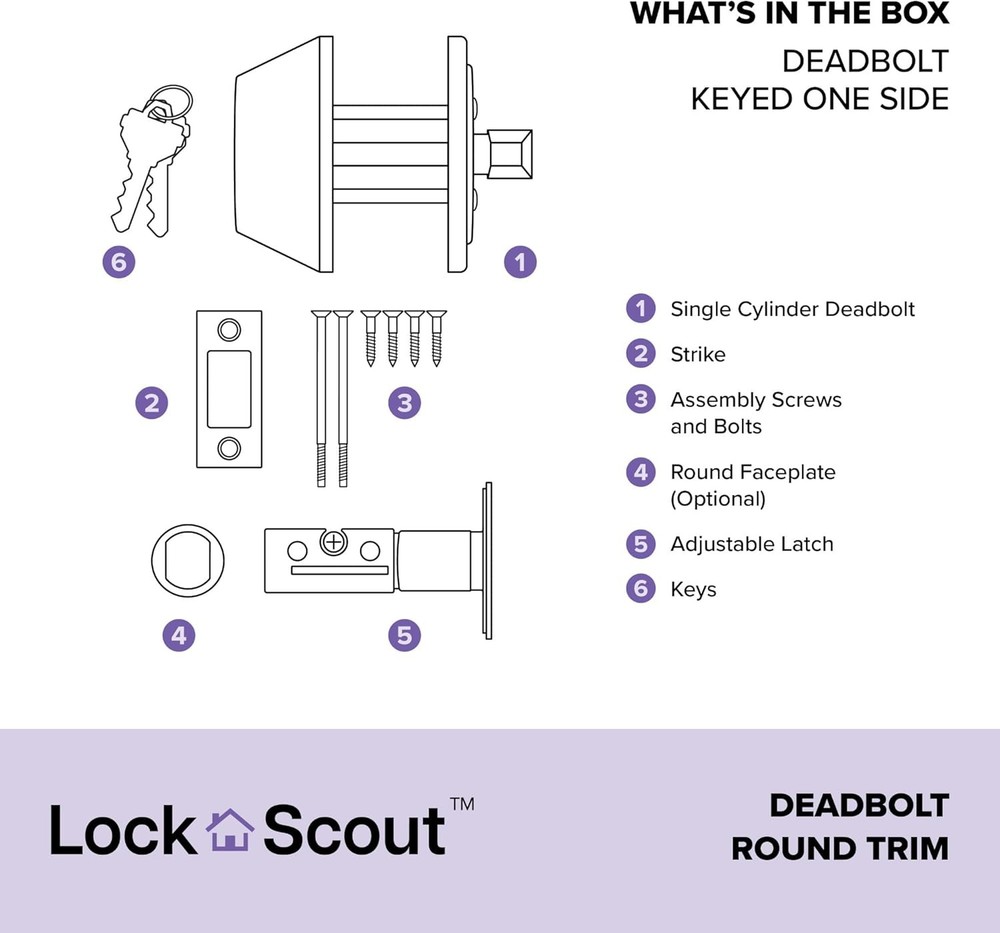 WHAT'S IN THE BOX

DEADBOLT
KEYED ONE SIDE

6

1

2

3

4

5

1 Single Cylinder Deadbolt

2 Strike

3 Assembly Screws and Bolts

4 Round Faceplate (Optional)

5 Adjustable Latch

6 Keys

Lock Scout™

DEADBOLT
ROUND TRIM