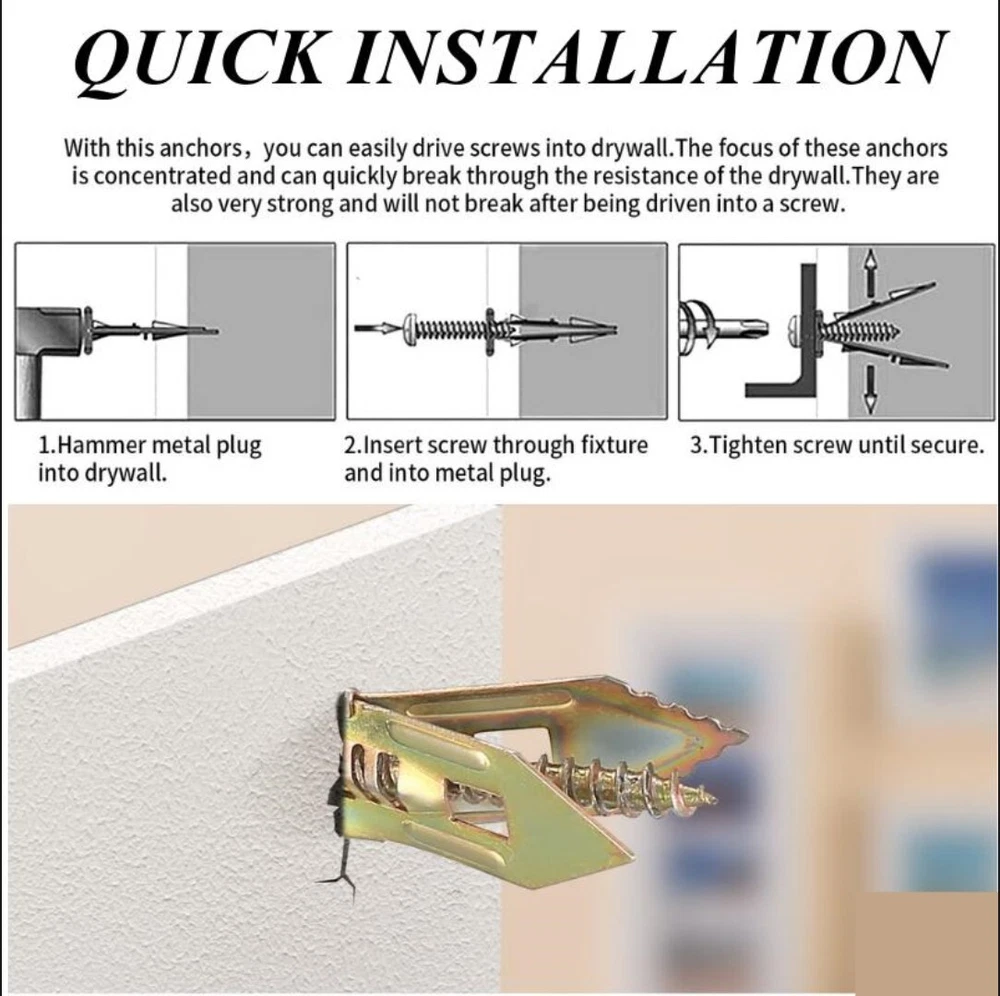 QUICK INSTALLATION

With this anchors，you can easily drive screws into drywall.The focus of these anchors is concentrated and can quickly break through the resistance of the drywall.They are also very strong and will not break after being driven into a screw.

1.Hammer metal plug into drywall.

2.Insert screw through fixture and into metal plug.

3.Tighten screw until secure.