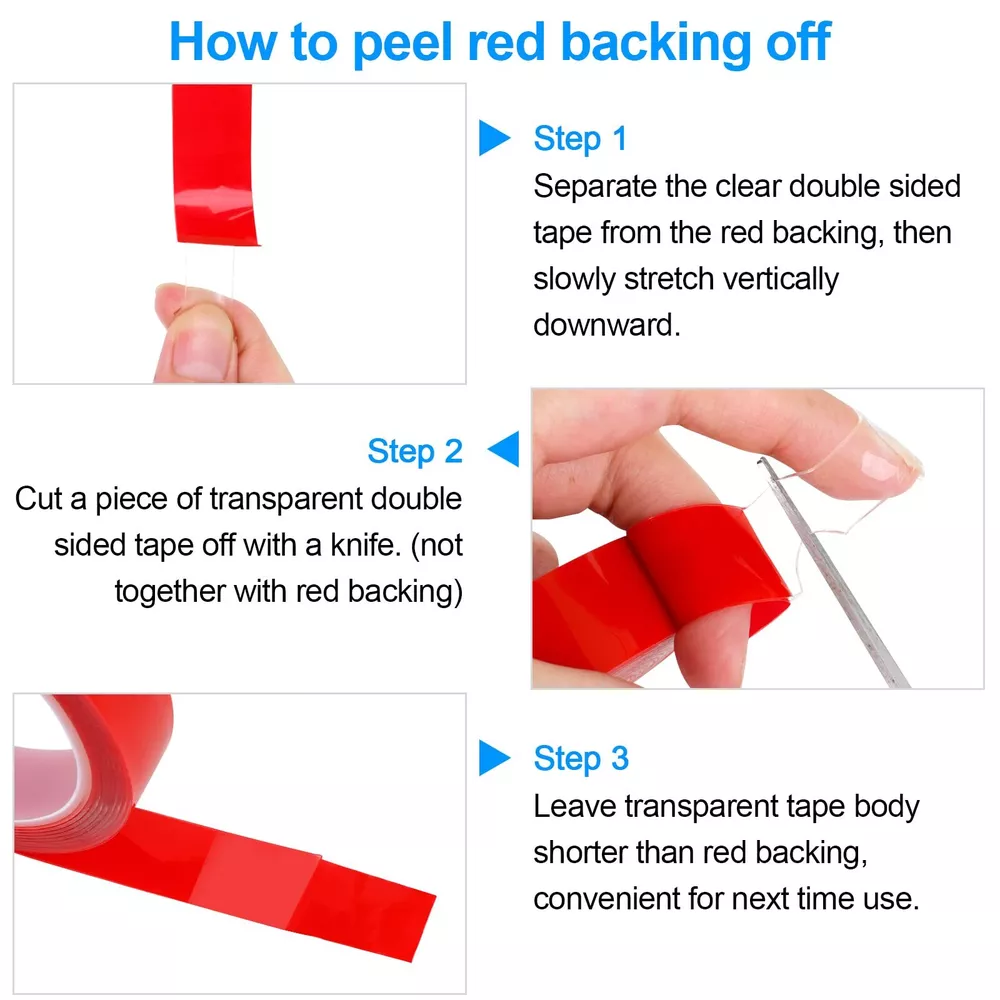 How to peel red backing off

Step 1
Separate the clear double sided tape from the red backing, then slowly stretch vertically downward.

Step 2
Cut a piece of transparent double sided tape off with a knife. (not together with red backing)

Step 3
Leave transparent tape body shorter than red backing, convenient for next time use.