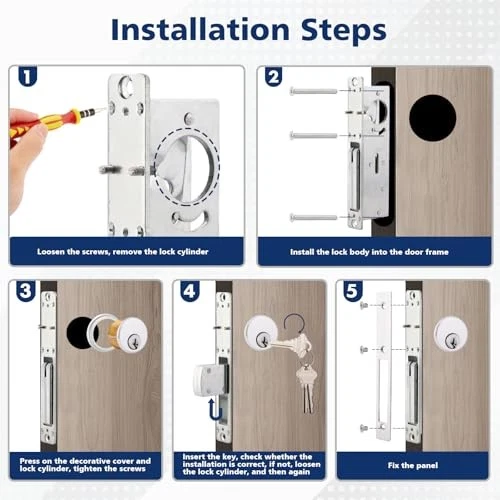 Installation Steps

1

Loosen the screws, remove the lock cylinder

2

Install the lock body into the door frame

3

Press on the decorative cover and lock cylinder, tighten the screws

4

Insert the key, check whether the installation is correct, if not, loosen the lock cylinder, and then again

5

Fix the panel