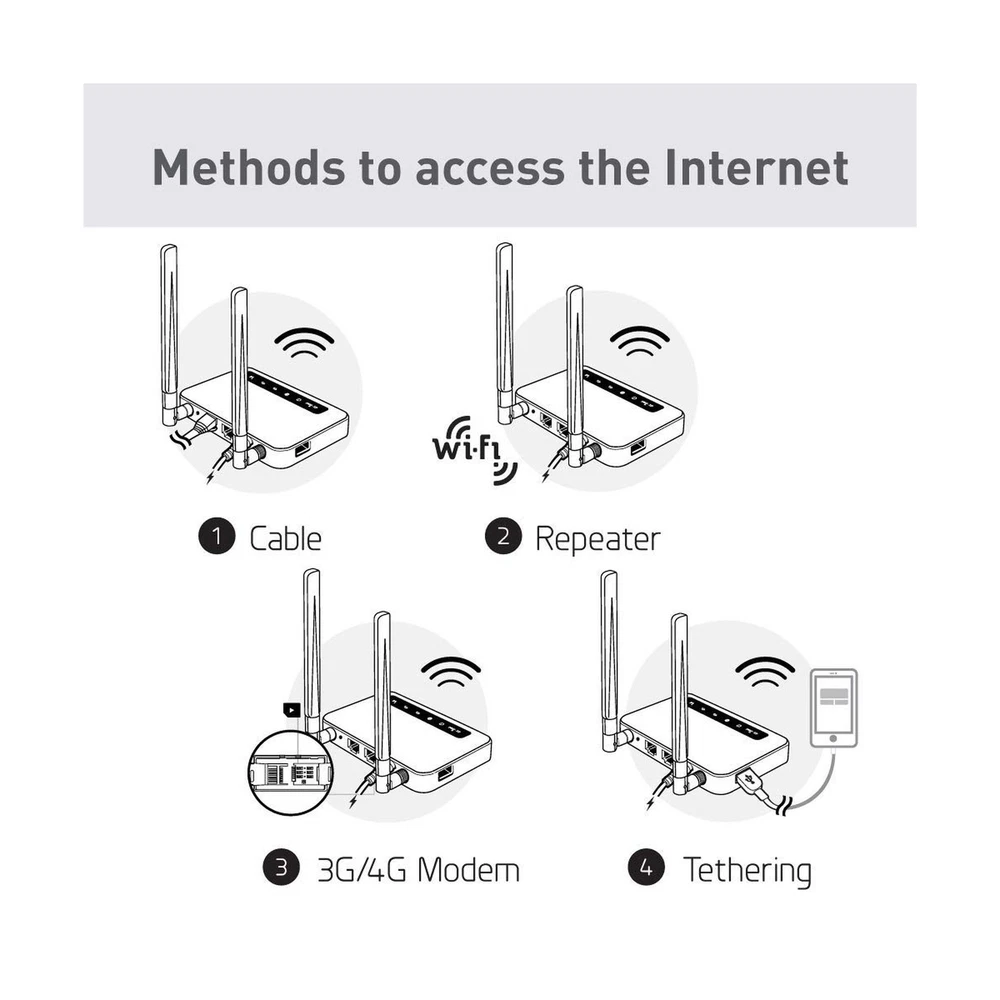 Methods to access the Internet

Wi-Fi

1 Cable

2 Repeater

3 3G/4G Modem

4 Tethering