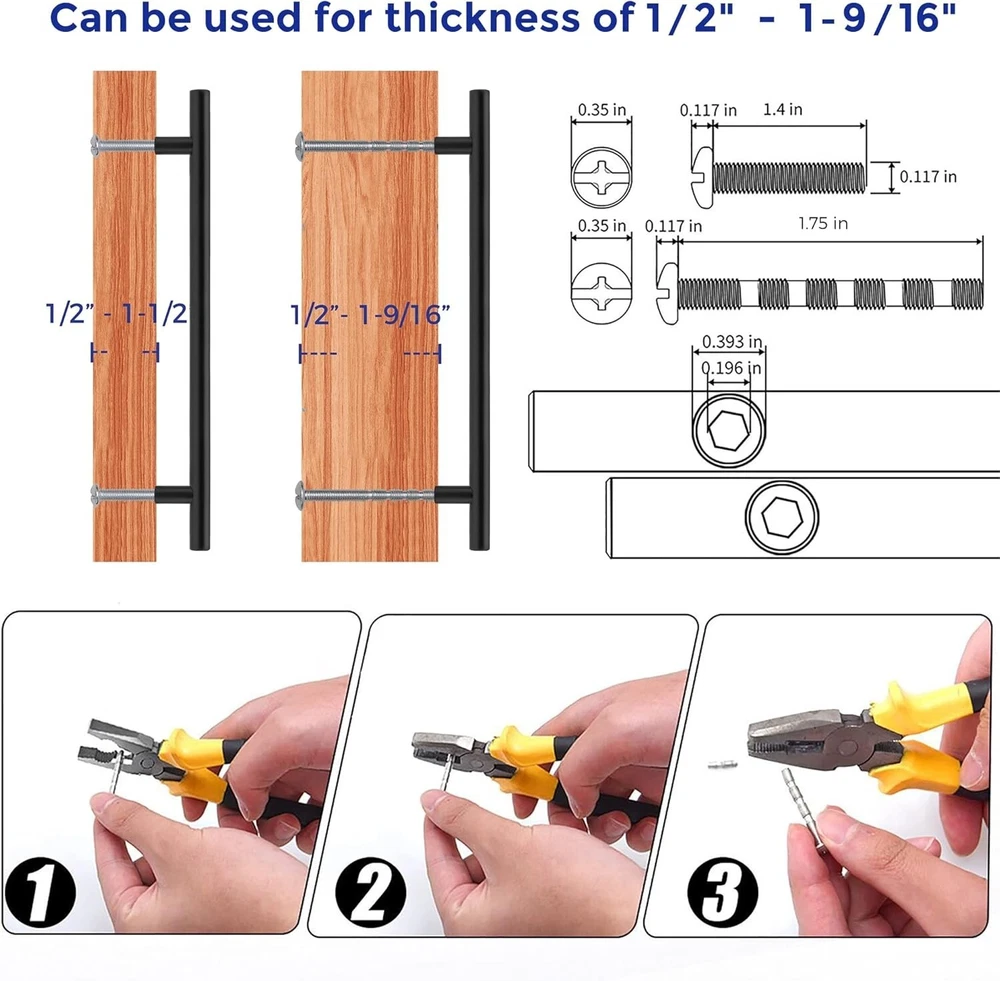 Can be used for thickness of 1/2" - 1-9/16"

1/2" - 1-1/2

1/2"- 1-9/16"

0.35 in

0.117 in

1.4 in

0.117 in

0.35 in

0.117 in

1.75 in

0.393 in

0.196 in

1

2

3