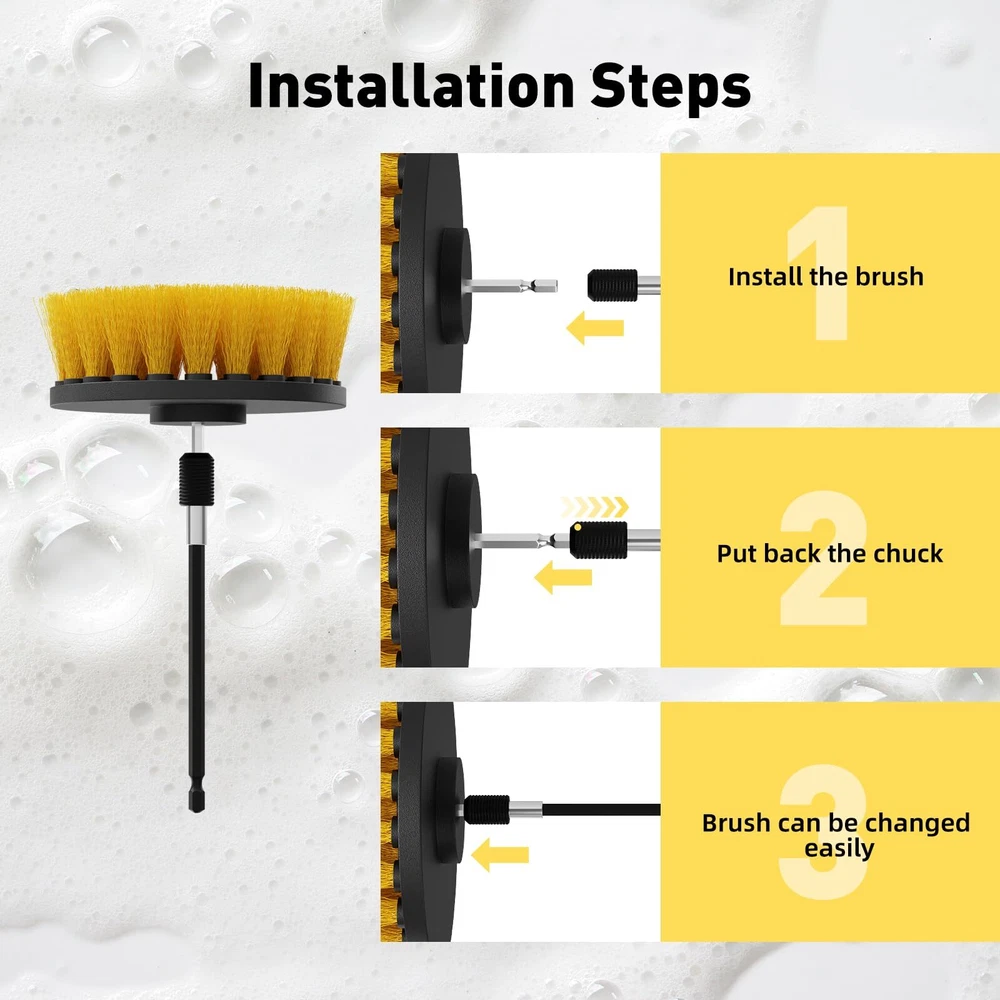 Installation Steps

1

Install the brush

2

Put back the chuck

3

Brush can be changed easily