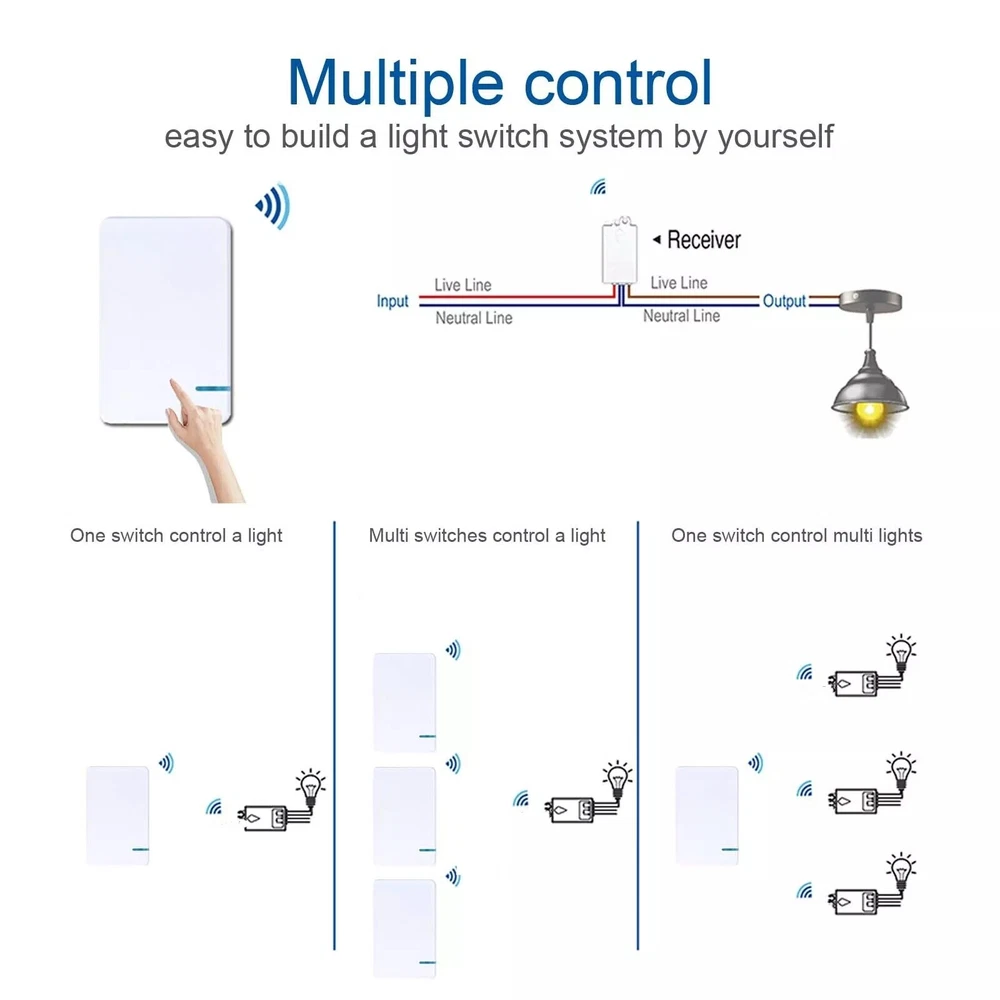 Multiple control
easy to build a light switch system by yourself

Receiver
Input
Live Line
Neutral Line
Live Line
Neutral Line
Output

One switch control a light

Multi switches control a light

One switch control multi lights