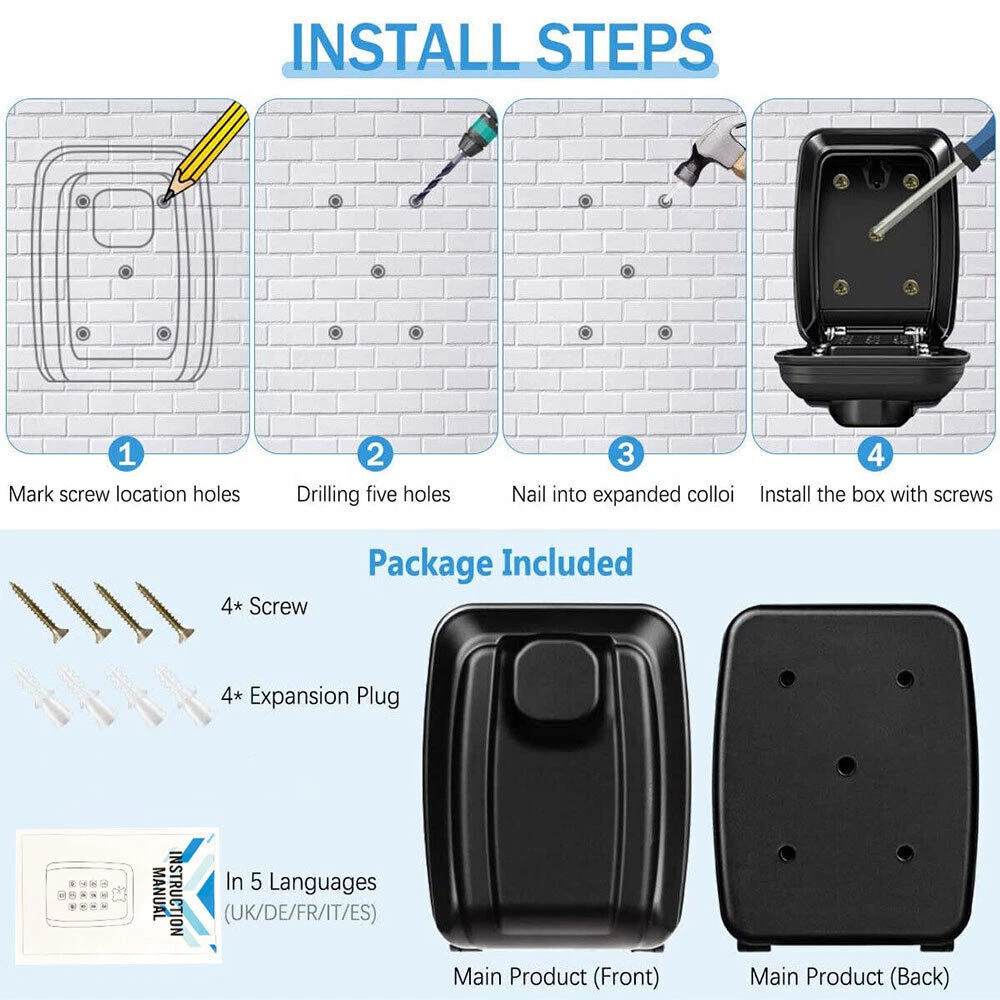 INSTALL STEPS

1
Mark screw location holes

2
Drilling five holes

3
Nail into expanded colloi

4
Install the box with screws

Package Included

4* Screw

4* Expansion Plug

INSTRUCTION MANUAL

In 5 Languages
(UK/DE/FR/IT/ES)

Main Product (Front)

Main Product (Back)