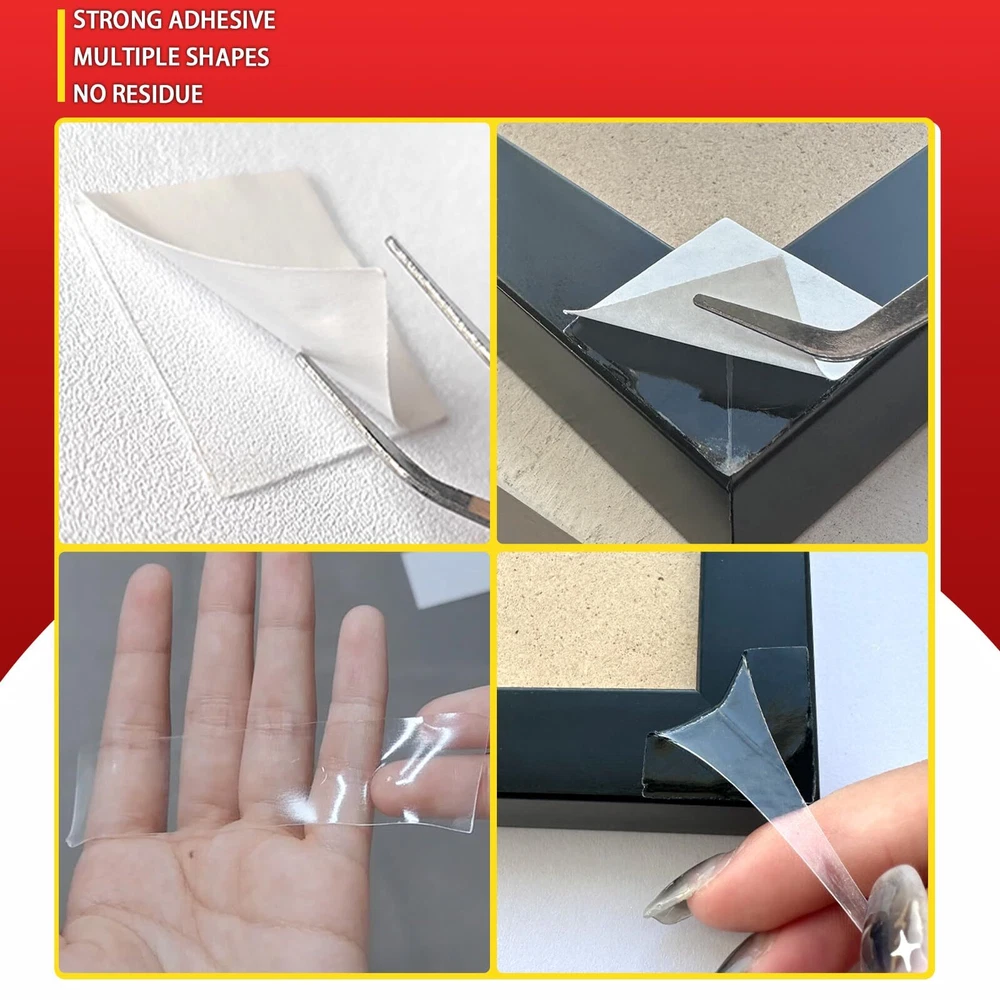 STRONG ADHESIVE
MULTIPLE SHAPES
NO RESIDUE