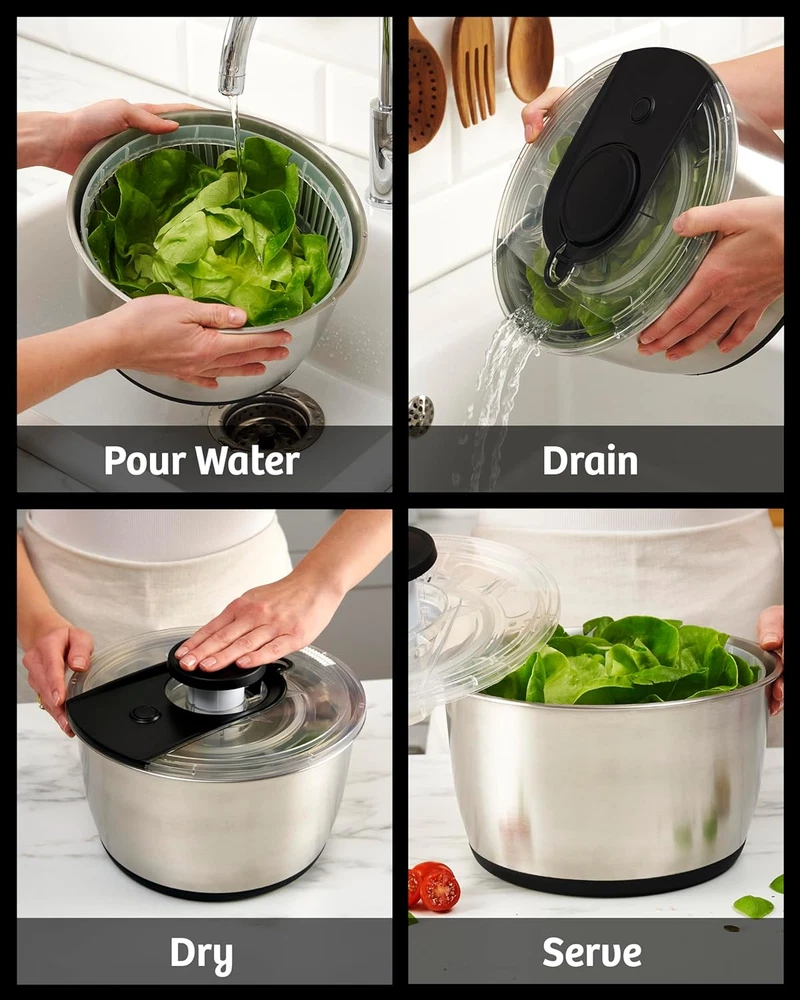 Pour Water

Drain

Dry

Serve