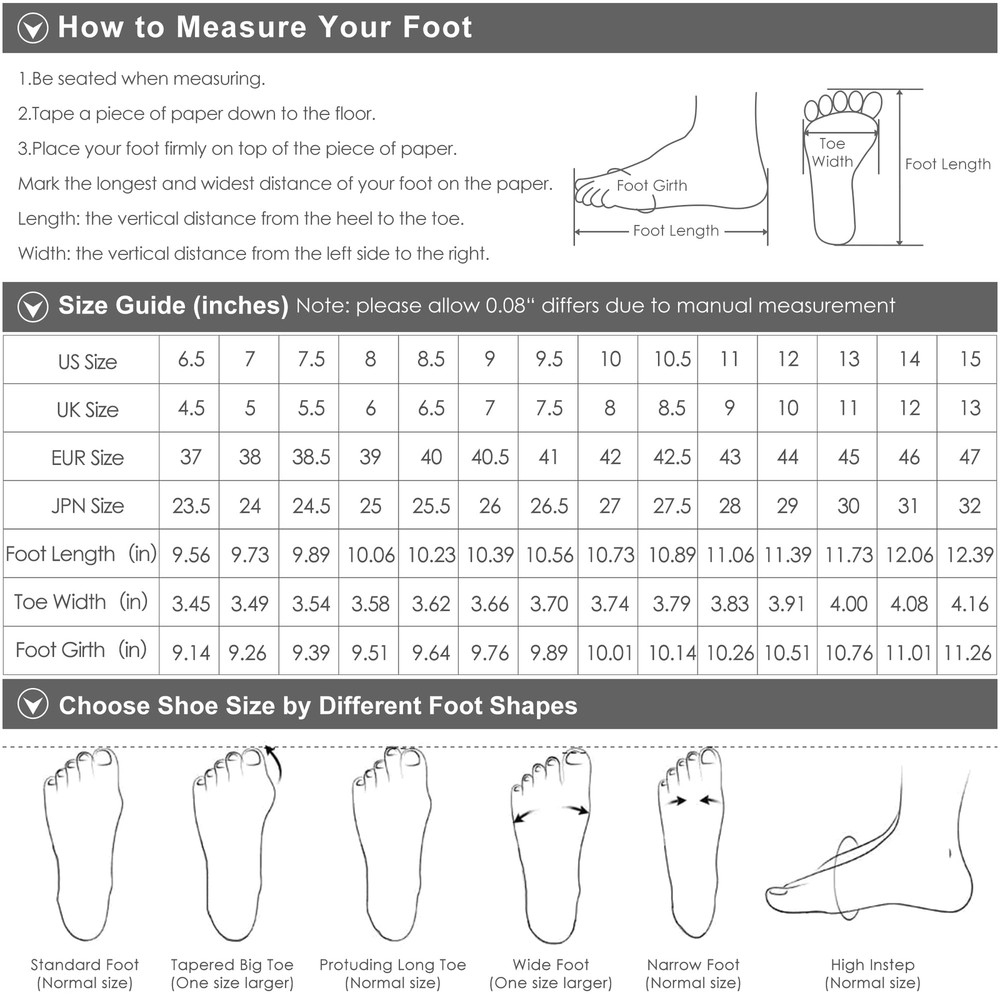 How to Measure Your Foot

1.Be seated when measuring.
2.Tape a piece of paper down to the floor.
3.Place your foot firmly on top of the piece of paper.
Mark the longest and widest distance of your foot on the paper.
Length: the vertical distance from the heel to the toe.
Width: the vertical distance from the left side to the right.

Foot Girth
Foot Length
Toe Width
Foot Length

Size Guide (inches) Note: please allow 0.08" differs due to manual measurement

| US Size | 6.5 | 7 | 7.5 | 8 | 8.5 | 9 | 9.5 | 10 | 10.5 | 11 | 12 | 13 | 14 | 15 |
|---|---|---|---|---|---|---|---|---|---|---|---|---|---|---|
| UK Size | 4.5 | 5 | 5.5 | 6 | 6.5 | 7 | 7.5 | 8 | 8.5 | 9 | 10 | 11 | 12 | 13 |
| EUR Size | 37 | 38 | 38.5 | 39 | 40 | 40.5 | 41 | 42 | 42.5 | 43 | 44 | 45 | 46 | 47 |
| JPN Size | 23.5 | 24 | 24.5 | 25 | 25.5 | 26 | 26.5 | 27 | 27.5 | 28 | 29 | 30 | 31 | 32 |
| Foot Length (in) | 9.56 | 9.73 | 9.89 | 10.06 | 10.23 | 10.39 | 10.56 | 10.73 | 10.89 | 11.06 | 11.39 | 11.73 | 12.06 | 12.39 |
| Toe Width (in) | 3.45 | 3.49 | 3.54 | 3.58 | 3.62 | 3.66 | 3.70 | 3.74 | 3.79 | 3.83 | 3.91 | 4.00 | 4.08 | 4.16 |
| Foot Girth (in) | 9.14 | 9.26 | 9.39 | 9.51 | 9.64 | 9.76 | 9.89 | 10.01 | 10.14 | 10.26 | 10.51 | 10.76 | 11.01 | 11.26 |

Choose Shoe Size by Different Foot Shapes

Standard Foot (Normal size)
Tapered Big Toe (One size larger)
Protuding Long Toe (Normal size)
Wide Foot (One size larger)
Narrow Foot (Normal size)
High Instep (Normal size)