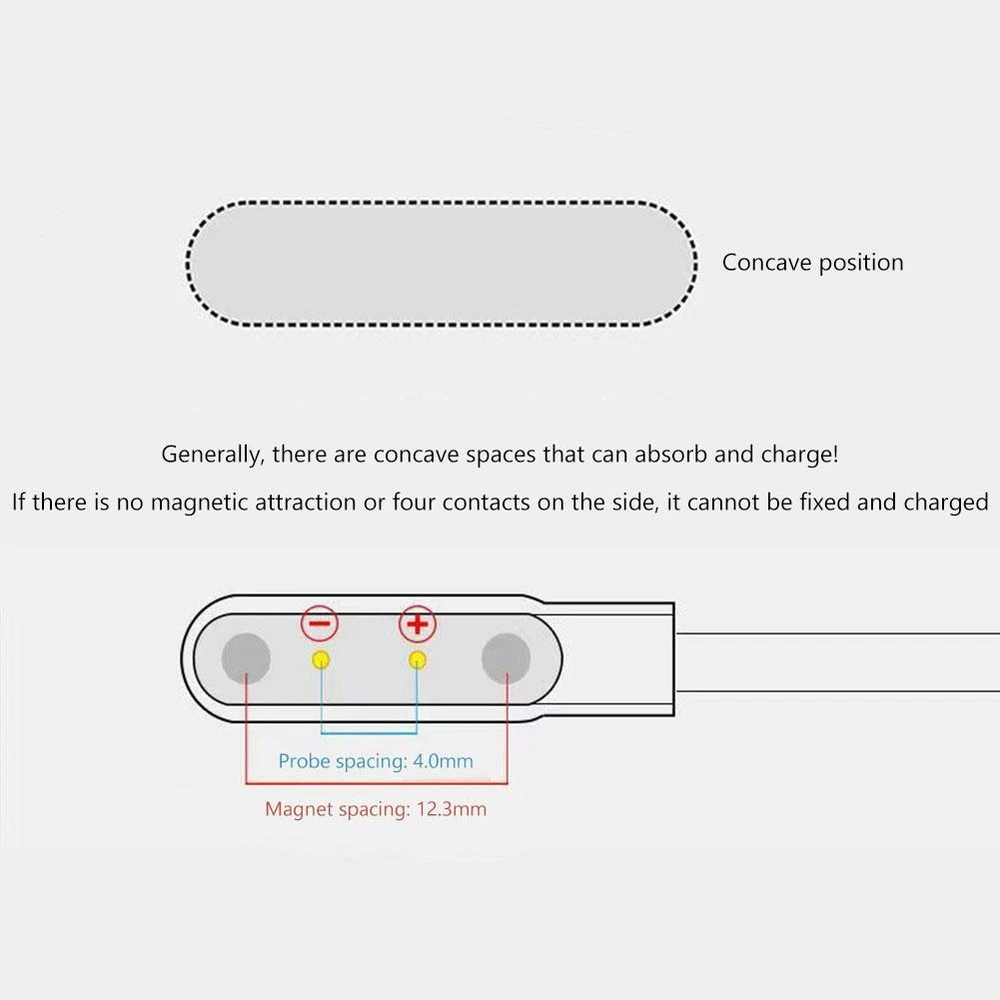 Concave position

Generally, there are concave spaces that can absorb and charge!

If there is no magnetic attraction or four contacts on the side, it cannot be fixed and charged

−
+

Probe spacing: 4.0mm

Magnet spacing: 12.3mm