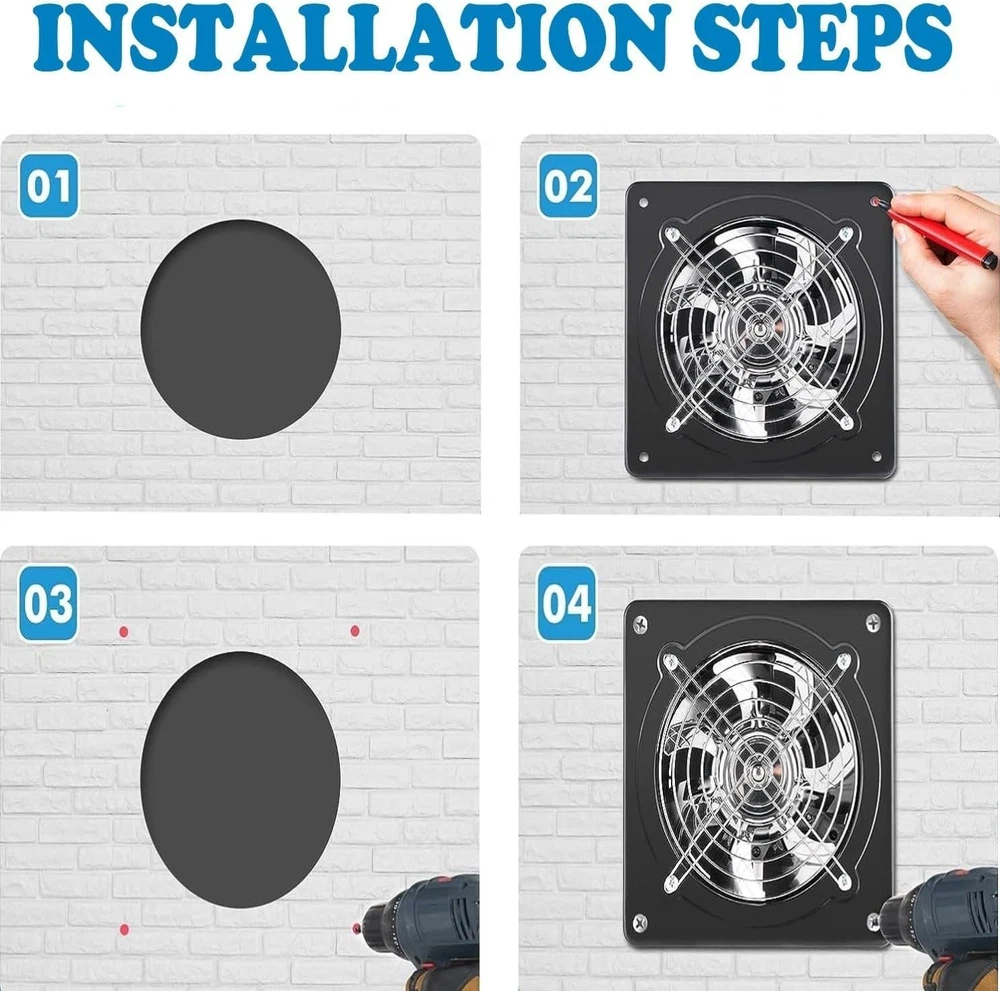 INSTALLATION STEPS

01

02

03

04