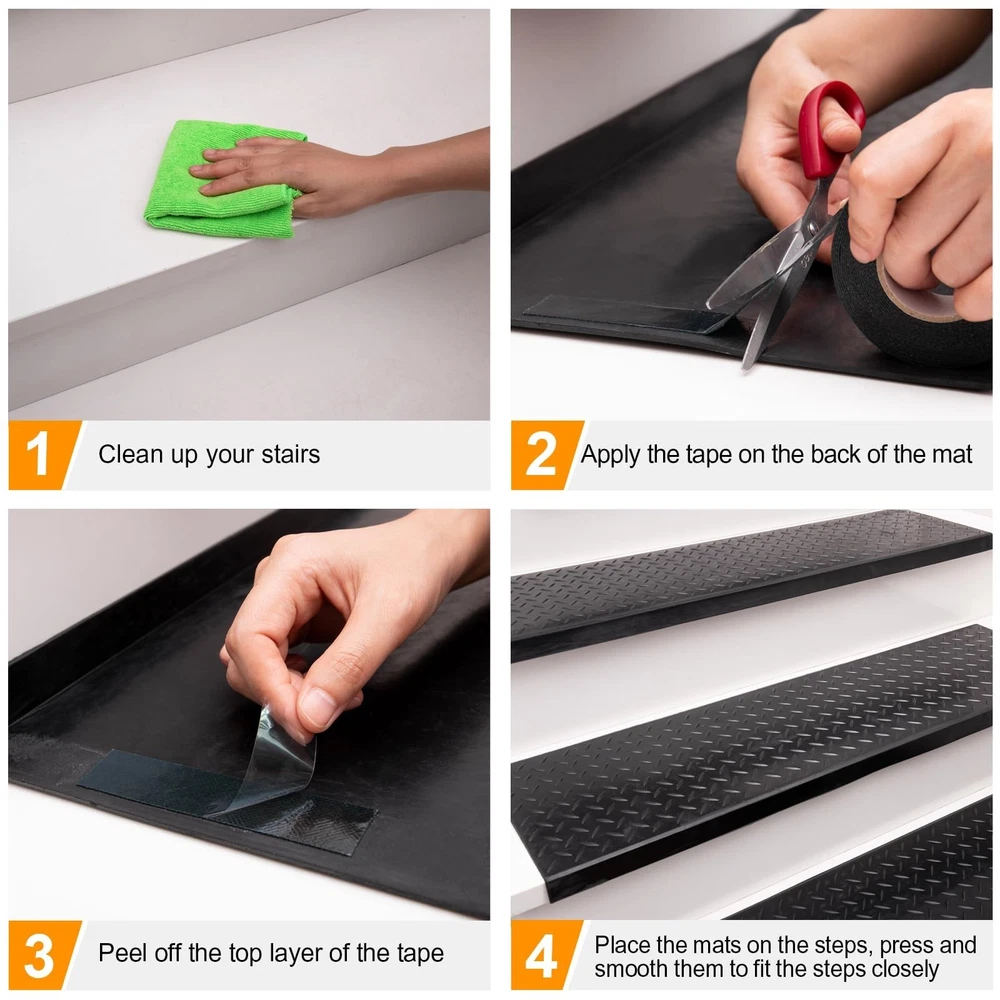 1 Clean up your stairs

2 Apply the tape on the back of the mat

3 Peel off the top layer of the tape

4 Place the mats on the steps, press and smooth them to fit the steps closely