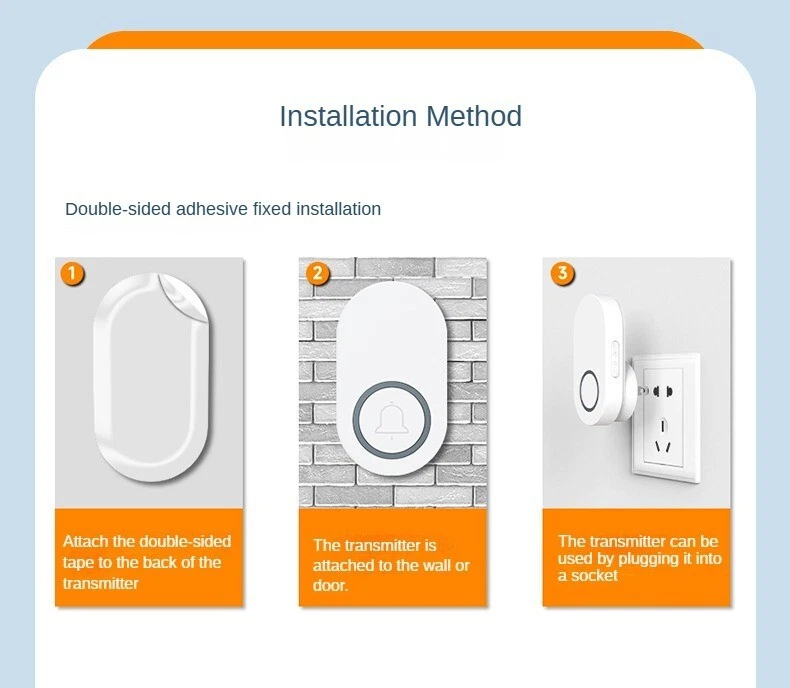 Installation Method

Double-sided adhesive fixed installation

1

Attach the double-sided tape to the back of the transmitter

2

The transmitter is attached to the wall or door.

3

The transmitter can be used by plugging it into a socket