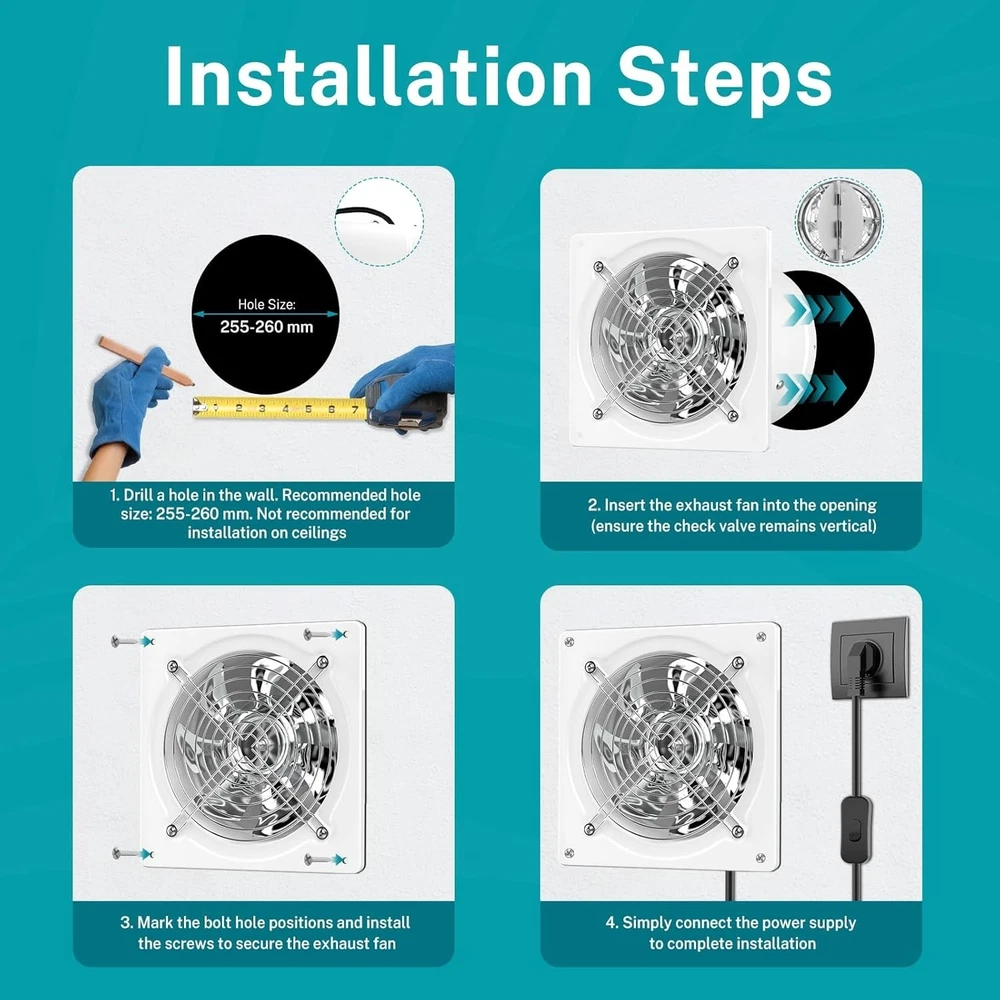 Installation Steps

Hole Size:
255-260 mm

1 2 3 4 5 6 7

1. Drill a hole in the wall. Recommended hole size: 255-260 mm. Not recommended for installation on ceilings

2. Insert the exhaust fan into the opening (ensure the check valve remains vertical)

3. Mark the bolt hole positions and install the screws to secure the exhaust fan

4. Simply connect the power supply to complete installation