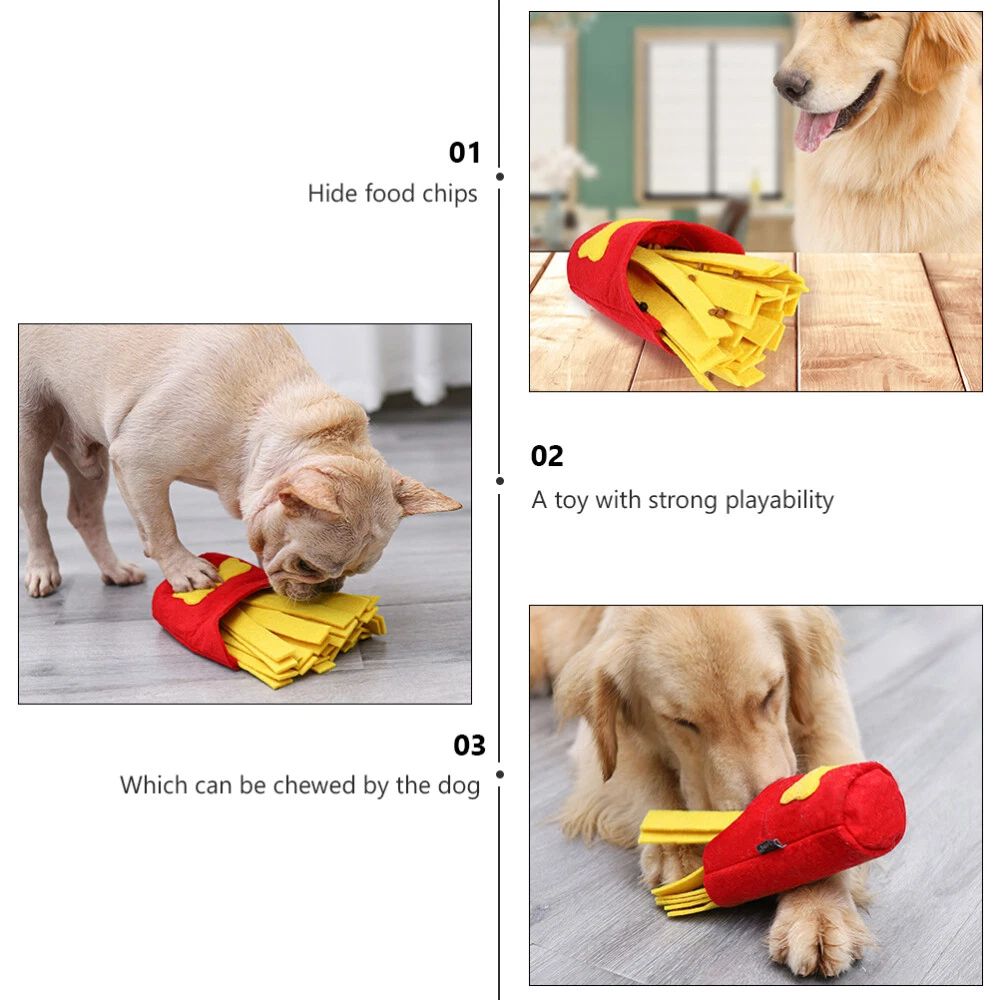 01
Hide food chips

02
A toy with strong playability

03
Which can be chewed by the dog