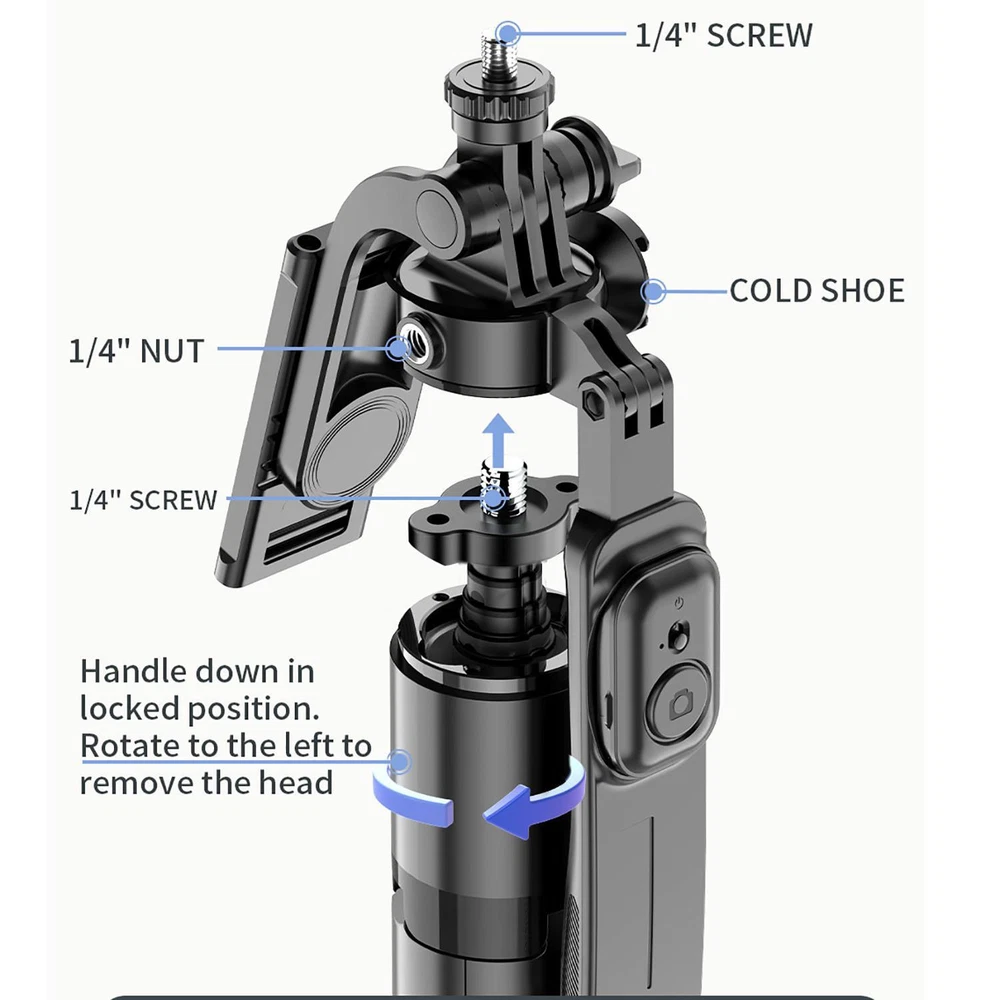 1/4" SCREW

COLD SHOE

1/4" NUT

1/4" SCREW

Handle down in locked position. Rotate to the left to remove the head