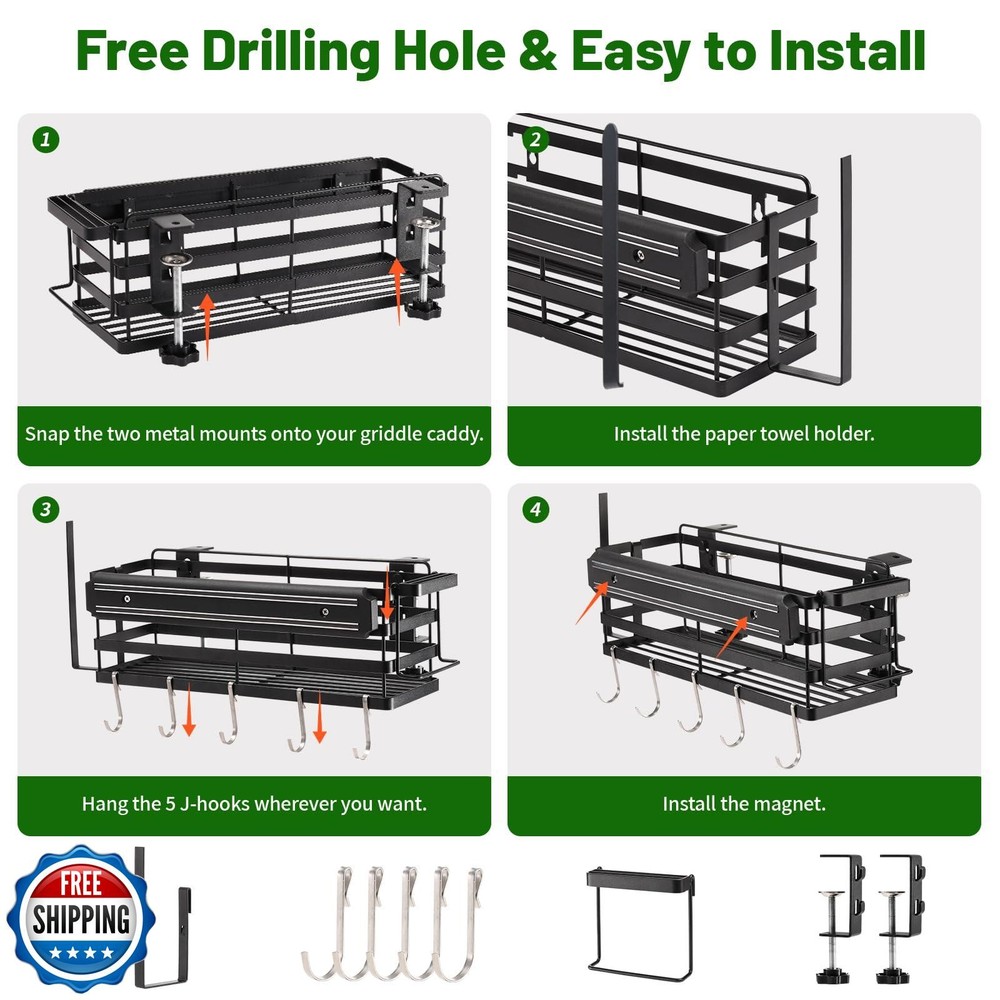 Free Drilling Hole & Easy to Install

1

Snap the two metal mounts onto your griddle caddy.

2

Install the paper towel holder.

3

Hang the 5 J-hooks wherever you want.

4

Install the magnet.

FREE
SHIPPING