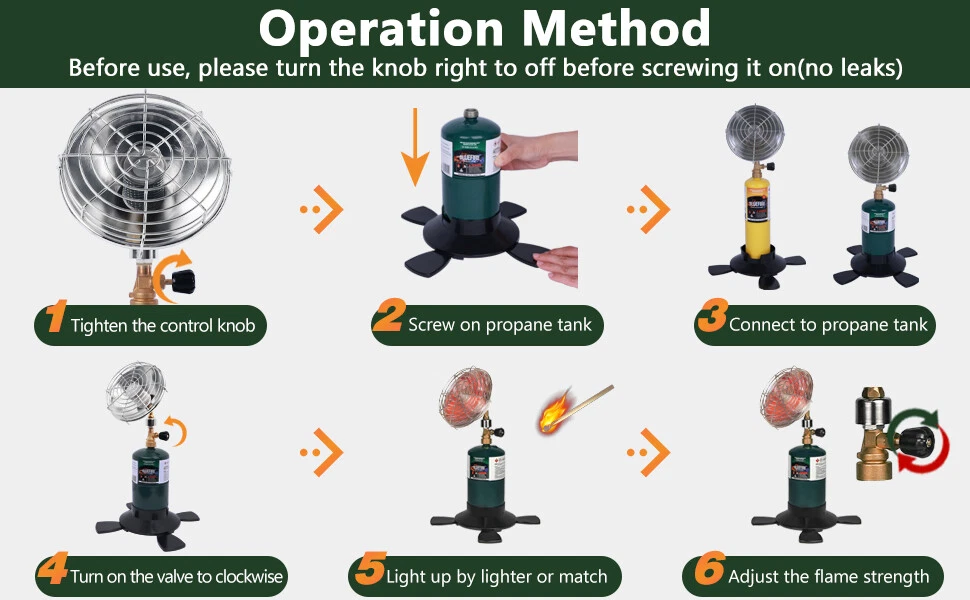 Operation Method

Before use, please turn the knob right to off before screwing it on(no leaks)

1 Tighten the control knob

2 Screw on propane tank

3 Connect to propane tank

4 Turn on the valve to clockwise

5 Light up by lighter or match

6 Adjust the flame strength