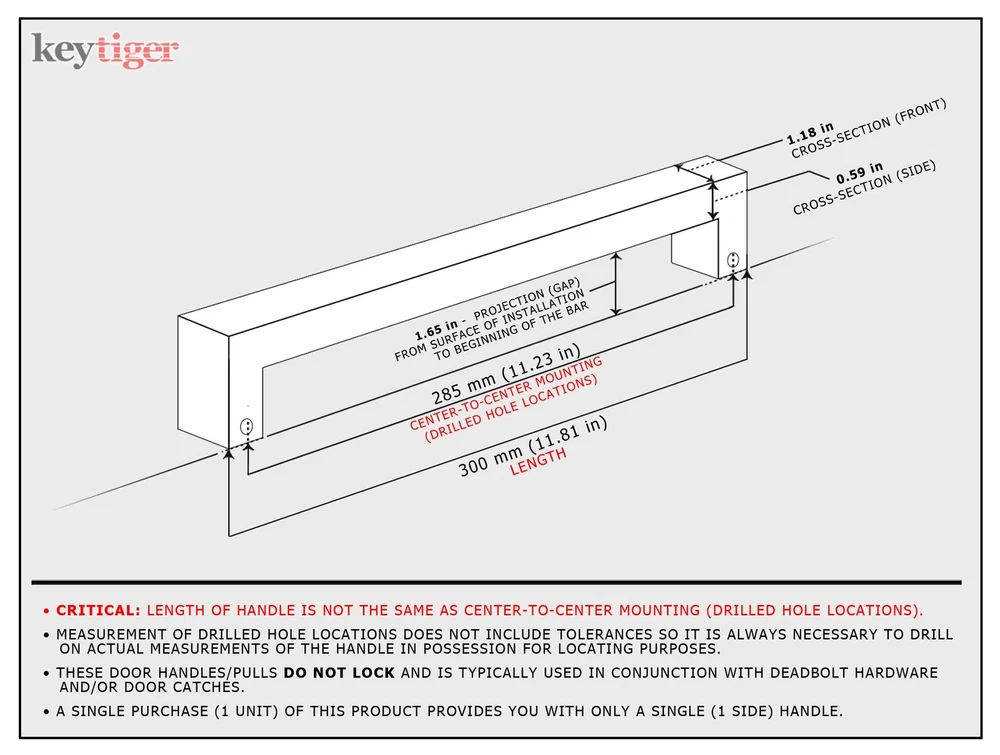 keytiger

1.18 in
CROSS-SECTION (FRONT)

0.59 in
CROSS-SECTION (SIDE)

1.65 in - PROJECTION (GAP) FROM SURFACE OF INSTALLATION TO BEGINNING OF THE BAR

285 mm (11.23 in)
CENTER-TO-CENTER MOUNTING (DRILLED HOLE LOCATIONS)

300 mm (11.81 in)
LENGTH

• CRITICAL: LENGTH OF HANDLE IS NOT THE SAME AS CENTER-TO-CENTER MOUNTING (DRILLED HOLE LOCATIONS).

• MEASUREMENT OF DRILLED HOLE LOCATIONS DOES NOT INCLUDE TOLERANCES SO IT IS ALWAYS NECESSARY TO DRILL ON ACTUAL MEASUREMENTS OF THE HANDLE IN POSSESSION FOR LOCATING PURPOSES.

• THESE DOOR HANDLES/PULLS DO NOT LOCK AND IS TYPICALLY USED IN CONJUNCTION WITH DEADBOLT HARDWARE AND/OR DOOR CATCHES.

• A SINGLE PURCHASE (1 UNIT) OF THIS PRODUCT PROVIDES YOU WITH ONLY A SINGLE (1 SIDE) HANDLE.