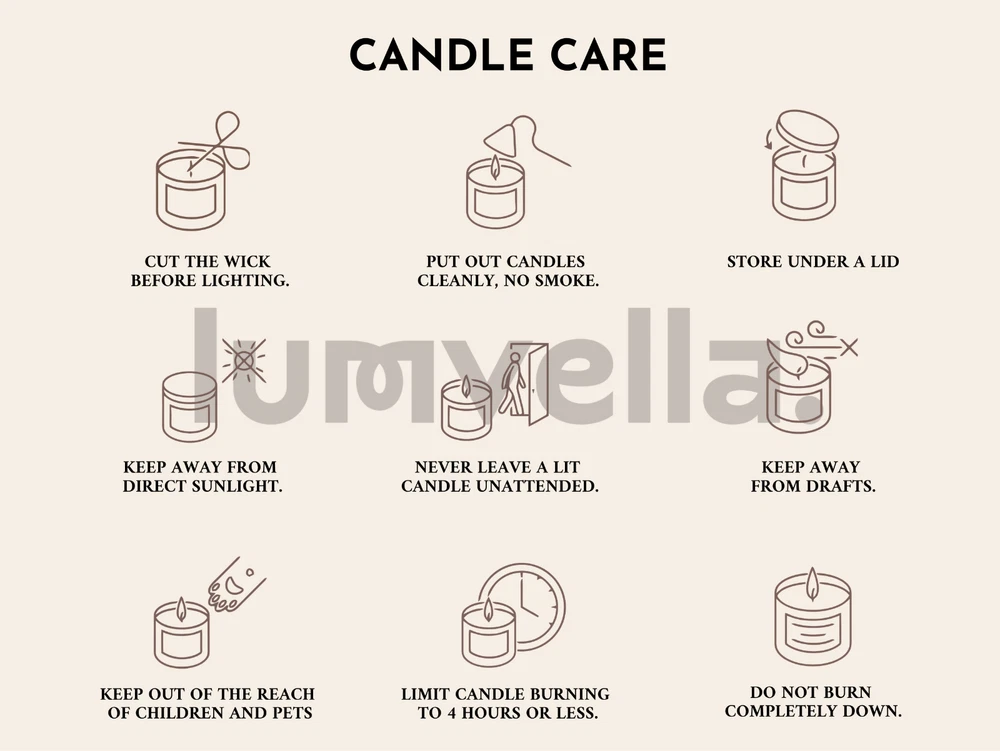 CANDLE CARE

CUT THE WICK BEFORE LIGHTING.

PUT OUT CANDLES CLEANLY, NO SMOKE.

STORE UNDER A LID

lumyella.

KEEP AWAY FROM DIRECT SUNLIGHT.

NEVER LEAVE A LIT CANDLE UNATTENDED.

KEEP AWAY FROM DRAFTS.

KEEP OUT OF THE REACH OF CHILDREN AND PETS

LIMIT CANDLE BURNING TO 4 HOURS OR LESS.

DO NOT BURN COMPLETELY DOWN.