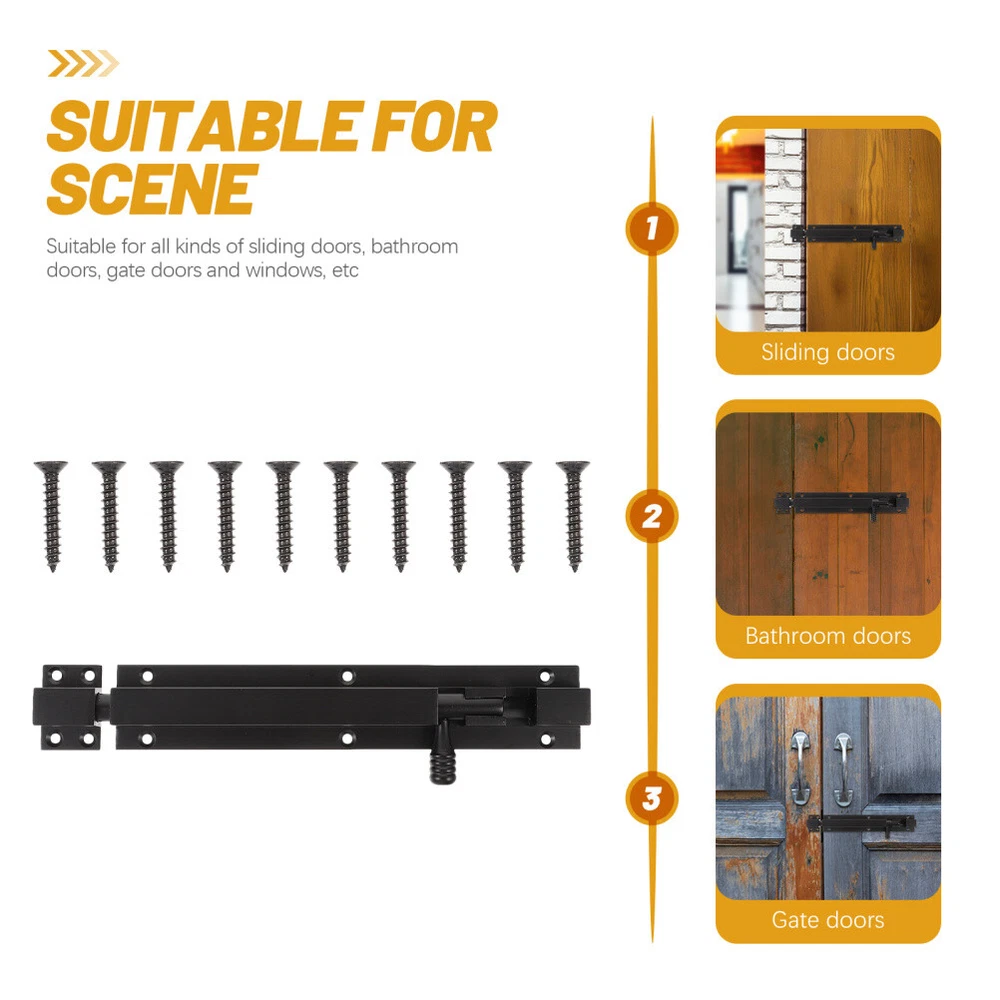 SUITABLE FOR SCENE

Suitable for all kinds of sliding doors, bathroom doors, gate doors and windows, etc

1

Sliding doors

2

Bathroom doors

3

Gate doors