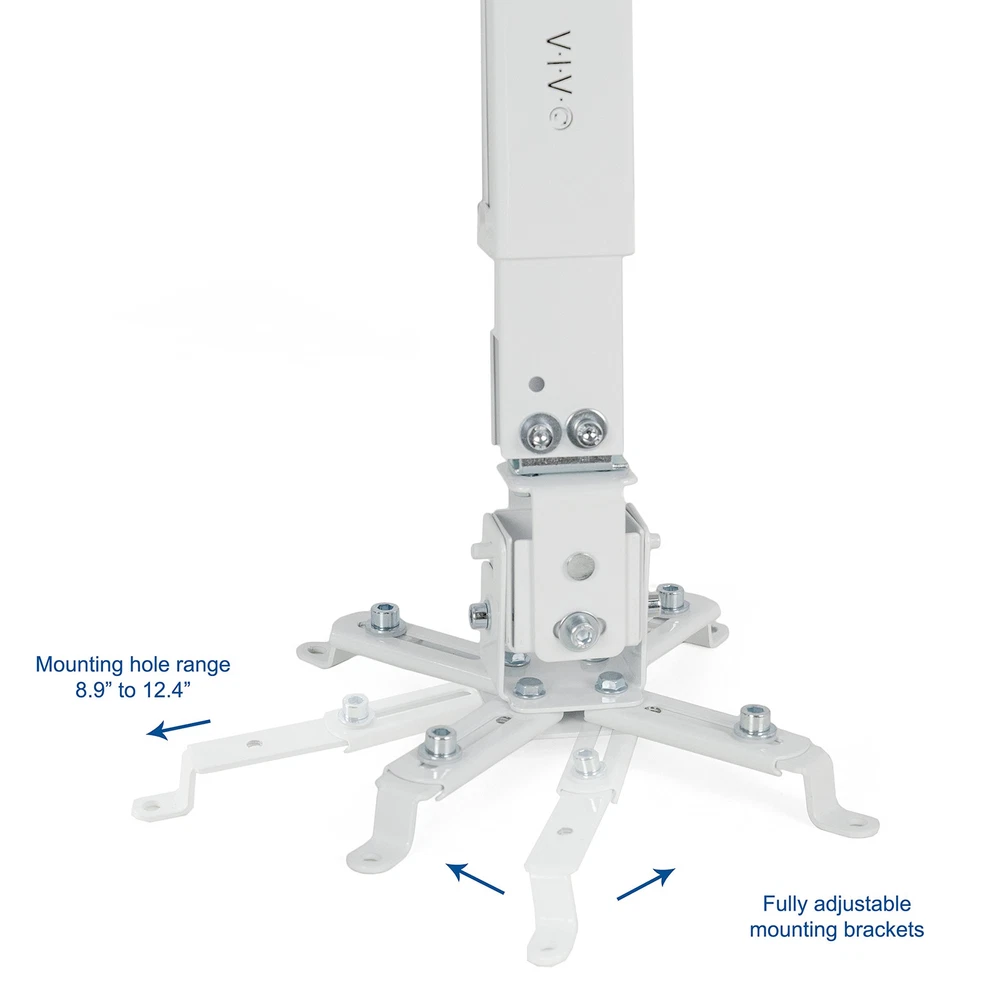 V·I·V·O

Mounting hole range
8.9” to 12.4”

Fully adjustable
mounting brackets