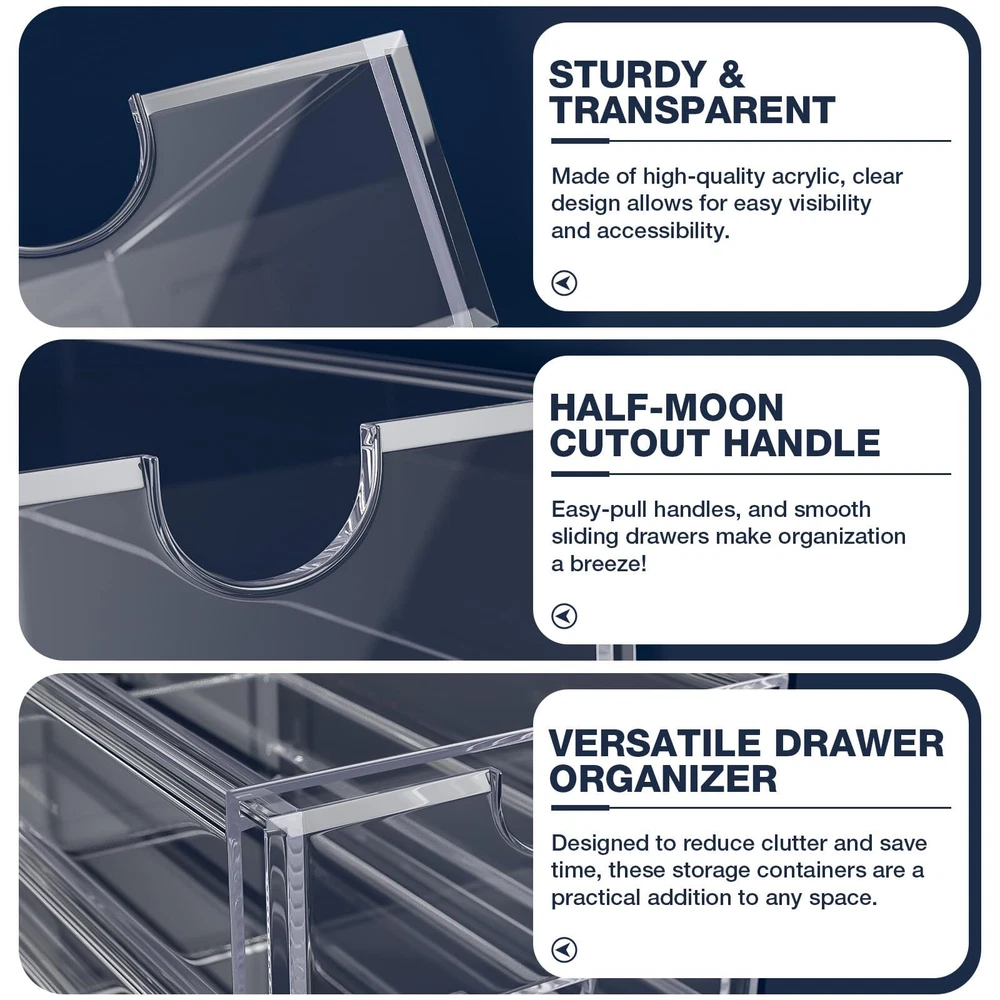 STURDY & TRANSPARENT

Made of high-quality acrylic, clear design allows for easy visibility and accessibility.

HALF-MOON CUTOUT HANDLE

Easy-pull handles, and smooth sliding drawers make organization a breeze!

VERSATILE DRAWER ORGANIZER

Designed to reduce clutter and save time, these storage containers are a practical addition to any space.