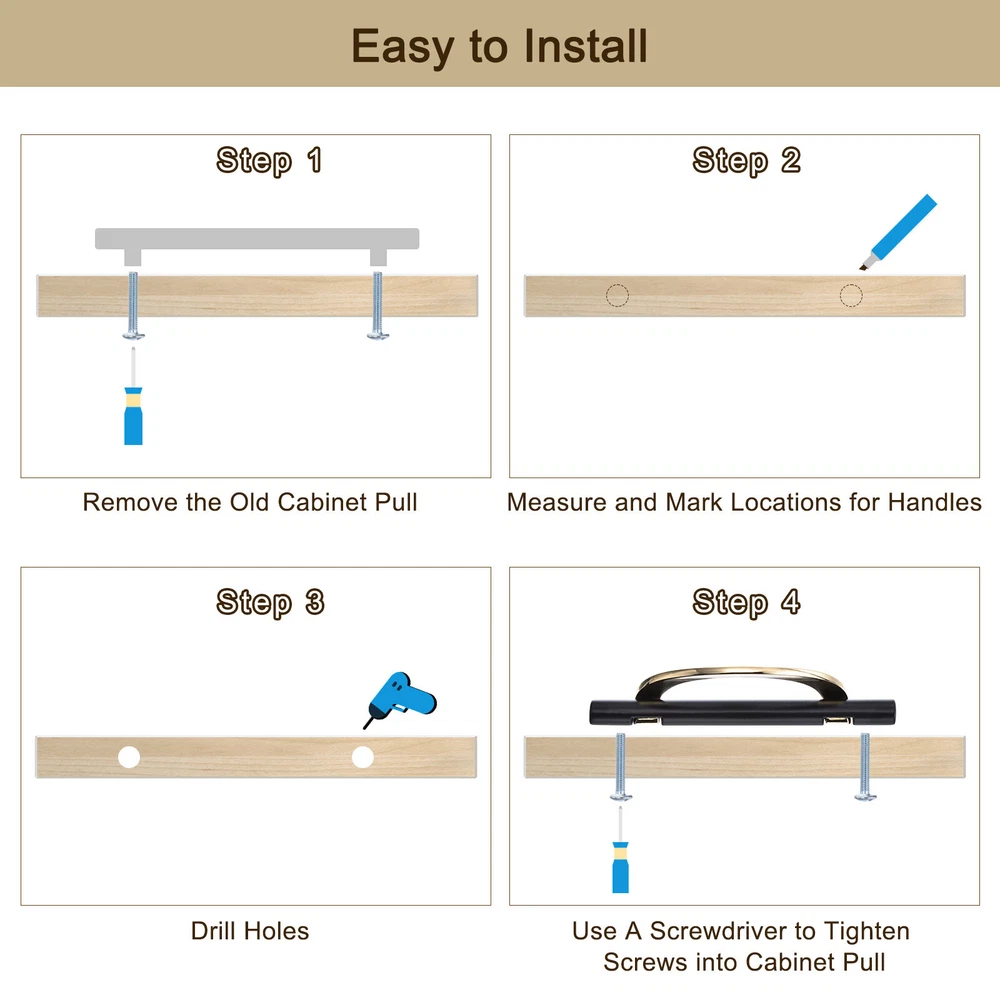 Easy to Install

Step 1

Remove the Old Cabinet Pull

Step 2

Measure and Mark Locations for Handles

Step 3

Drill Holes

Step 4

Use A Screwdriver to Tighten Screws into Cabinet Pull