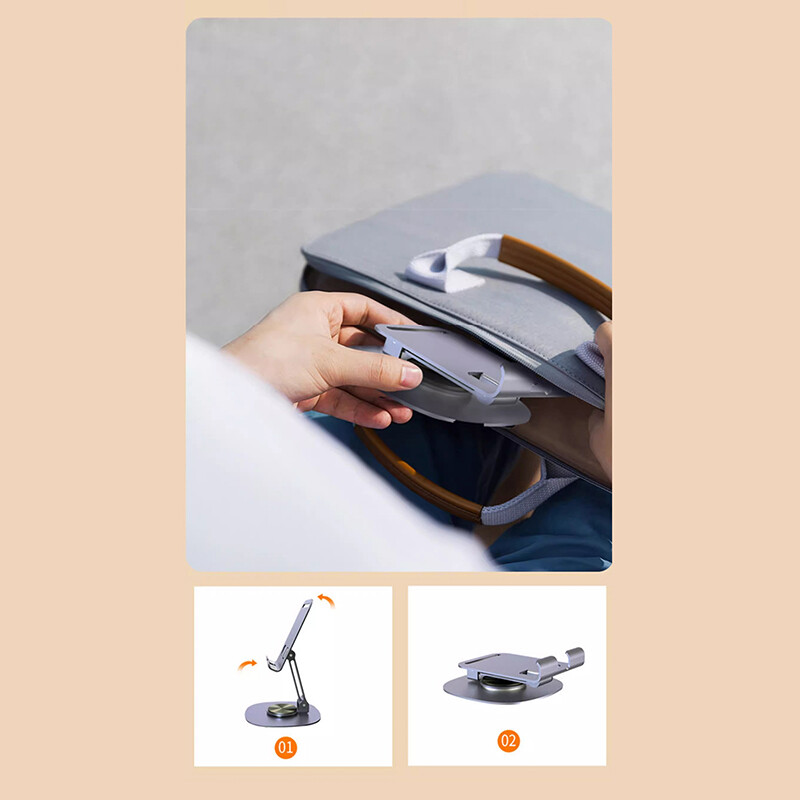 01

02