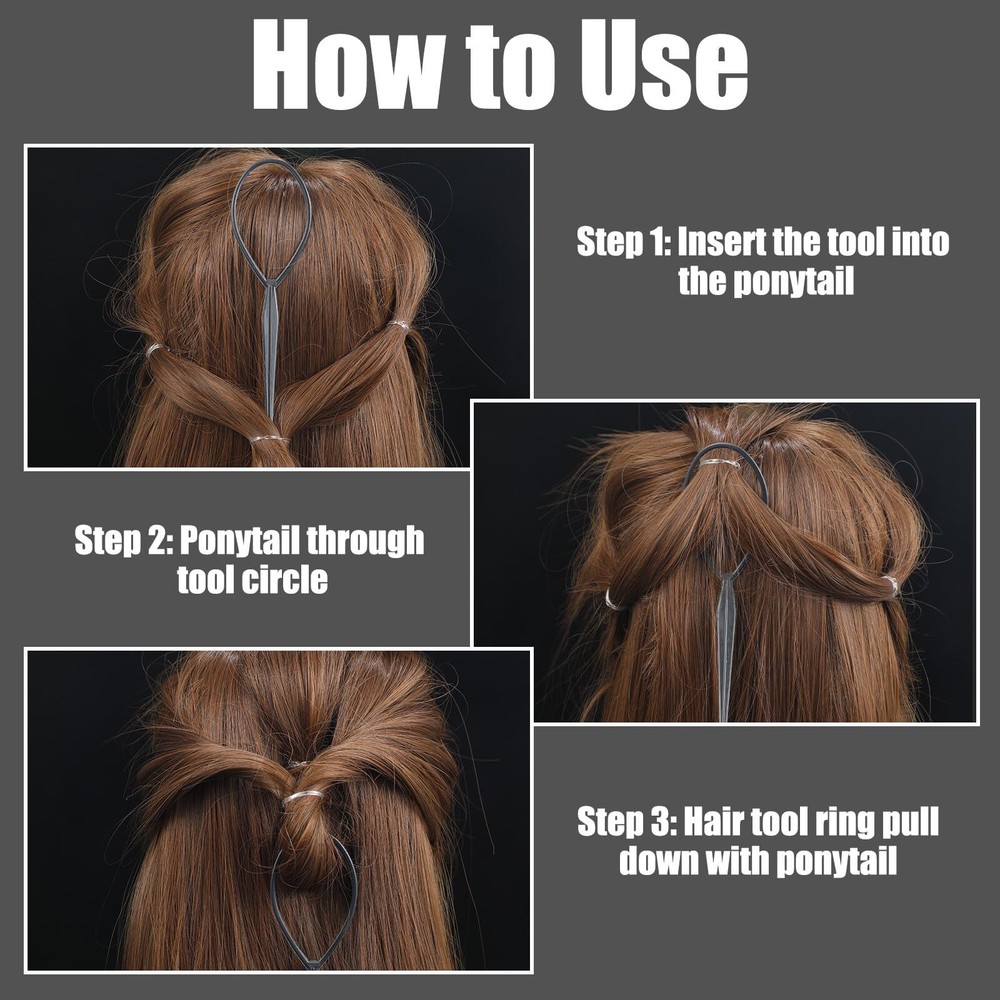 How to Use

Step 1: Insert the tool into the ponytail

Step 2: Ponytail through tool circle

Step 3: Hair tool ring pull down with ponytail