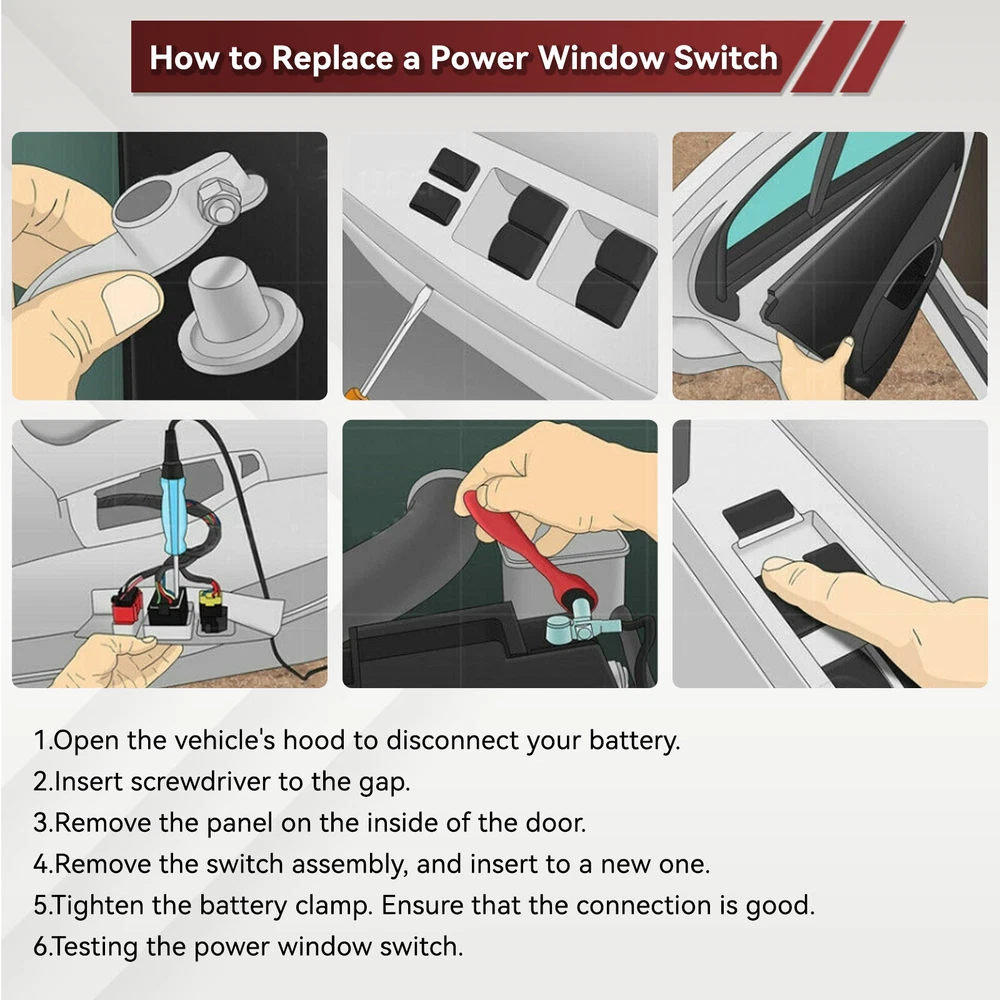 How to Replace a Power Window Switch

1.Open the vehicle's hood to disconnect your battery.
2.Insert screwdriver to the gap.
3.Remove the panel on the inside of the door.
4.Remove the switch assembly, and insert to a new one.
5.Tighten the battery clamp. Ensure that the connection is good.
6.Testing the power window switch.