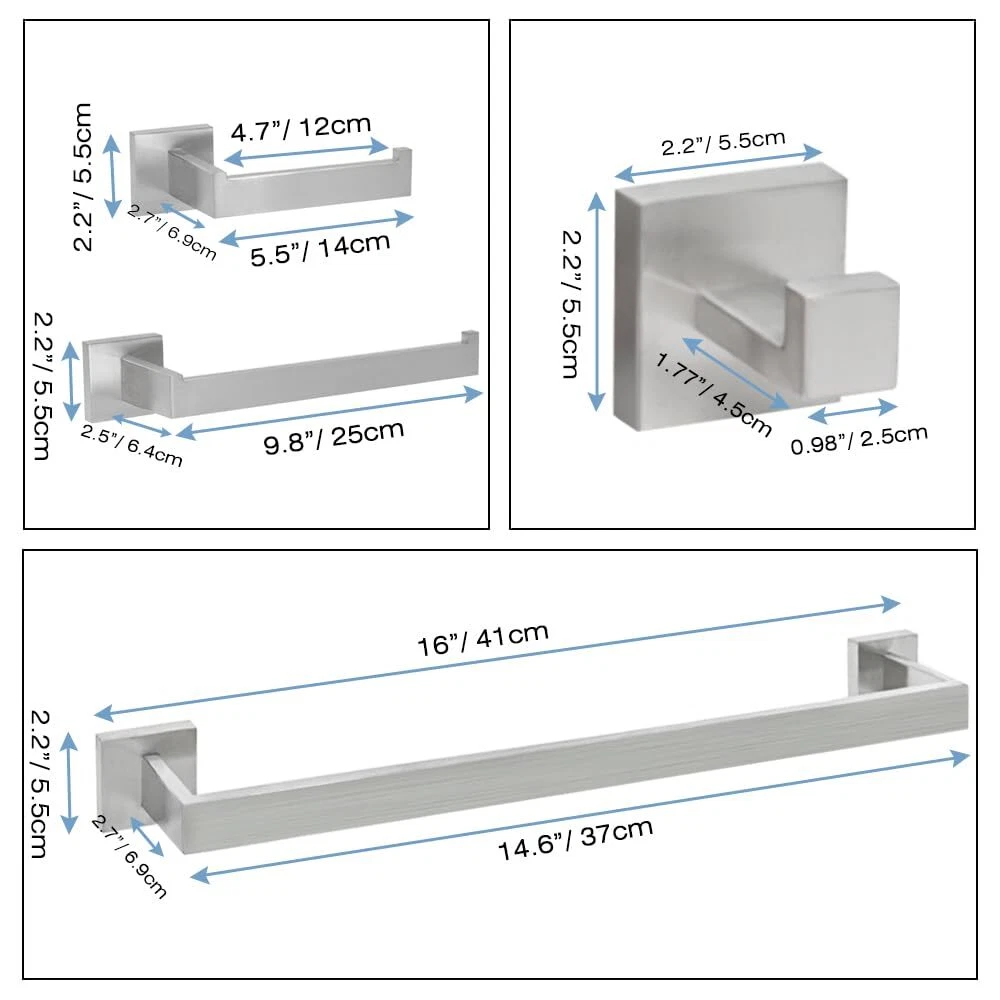 2.2"/ 5.5cm
4.7"/ 12cm
2.7"/ 6.9cm
5.5"/ 14cm

2.2"/ 5.5cm
2.5"/ 6.4cm
9.8"/ 25cm

2.2"/ 5.5cm
2.2"/ 5.5cm
1.77"/ 4.5cm
0.98"/ 2.5cm

16"/ 41cm
2.2"/ 5.5cm
2.7"/ 6.9cm
14.6"/ 37cm