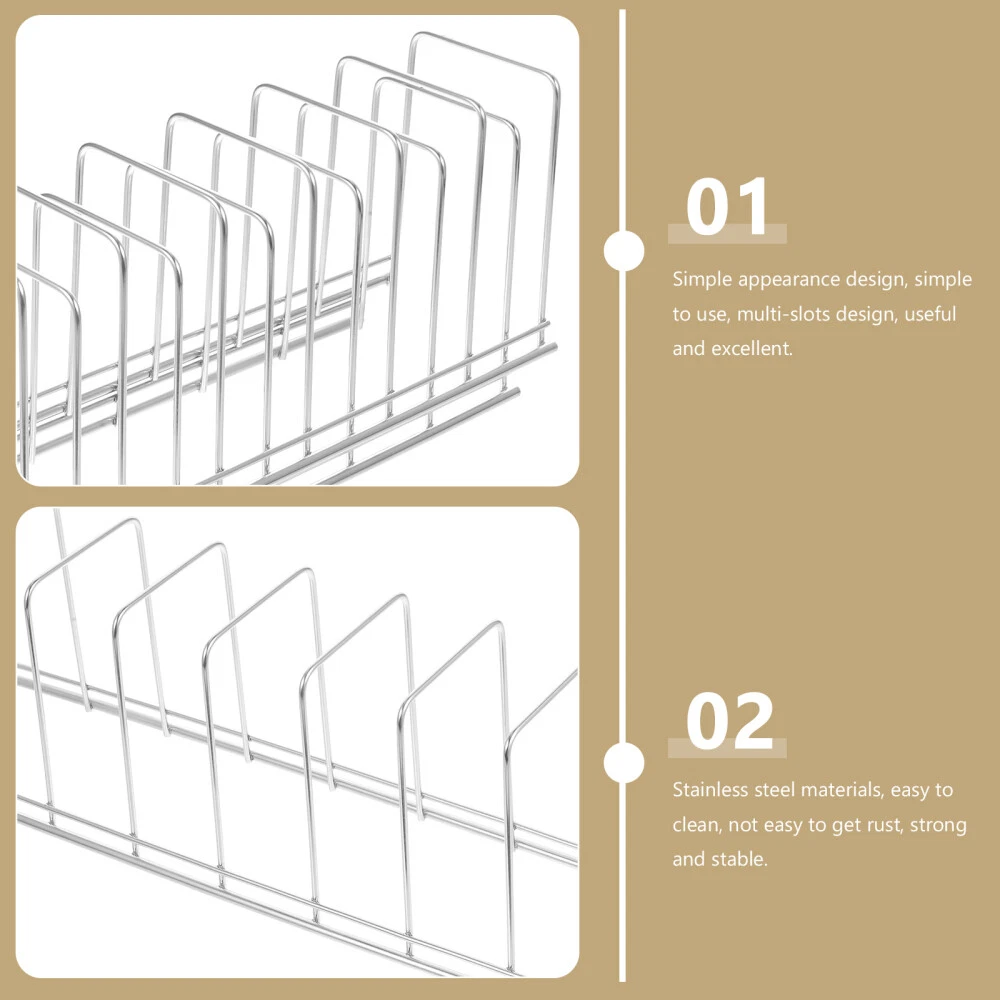 01

Simple appearance design, simple to use, multi-slots design, useful and excellent.

02

Stainless steel materials, easy to clean, not easy to get rust, strong and stable.