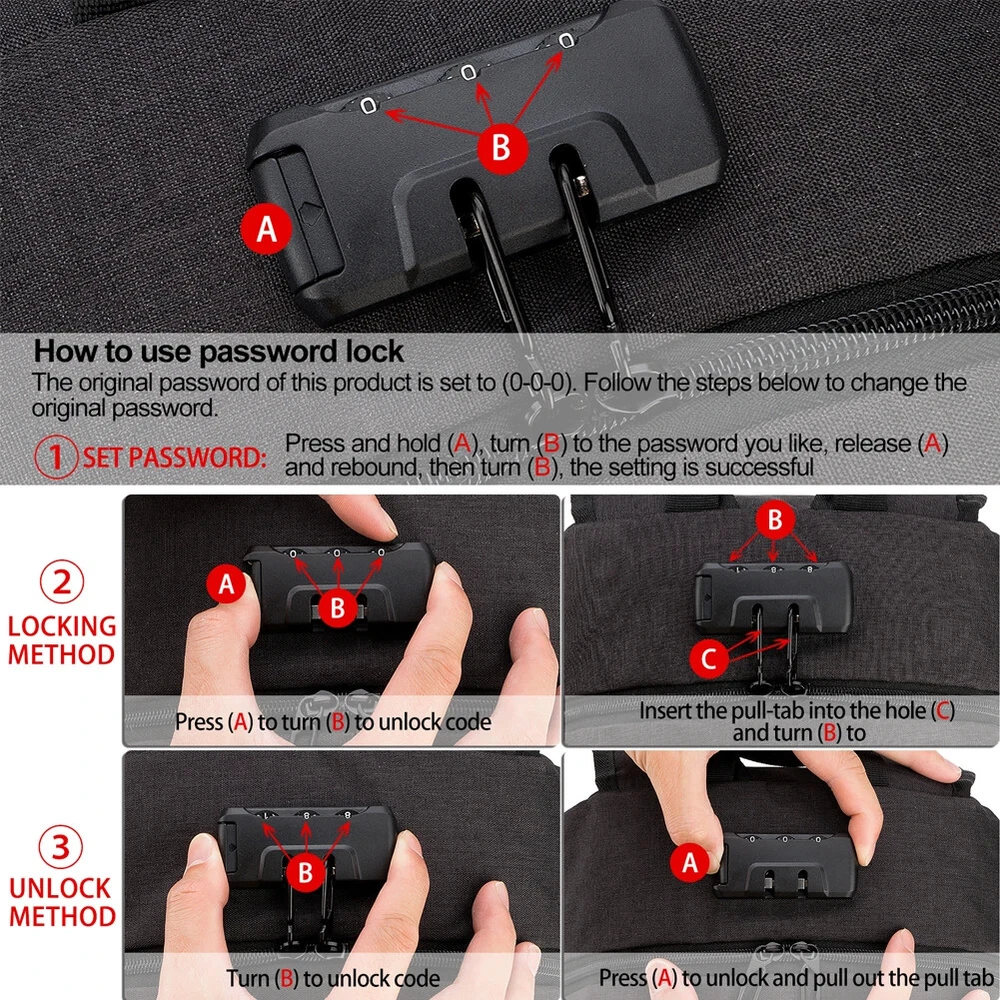 B

A

How to use password lock
The original password of this product is set to (0-0-0). Follow the steps below to change the original password.

1 SET PASSWORD: Press and hold (A), turn (B) to the password you like, release (A) and rebound, then turn (B), the setting is successful

2 LOCKING METHOD

A

B

Press (A) to turn (B) to unlock code

B

C

Insert the pull-tab into the hole (C) and turn (B) to

3 UNLOCK METHOD

B

Turn (B) to unlock code

A

Press (A) to unlock and pull out the pull tab